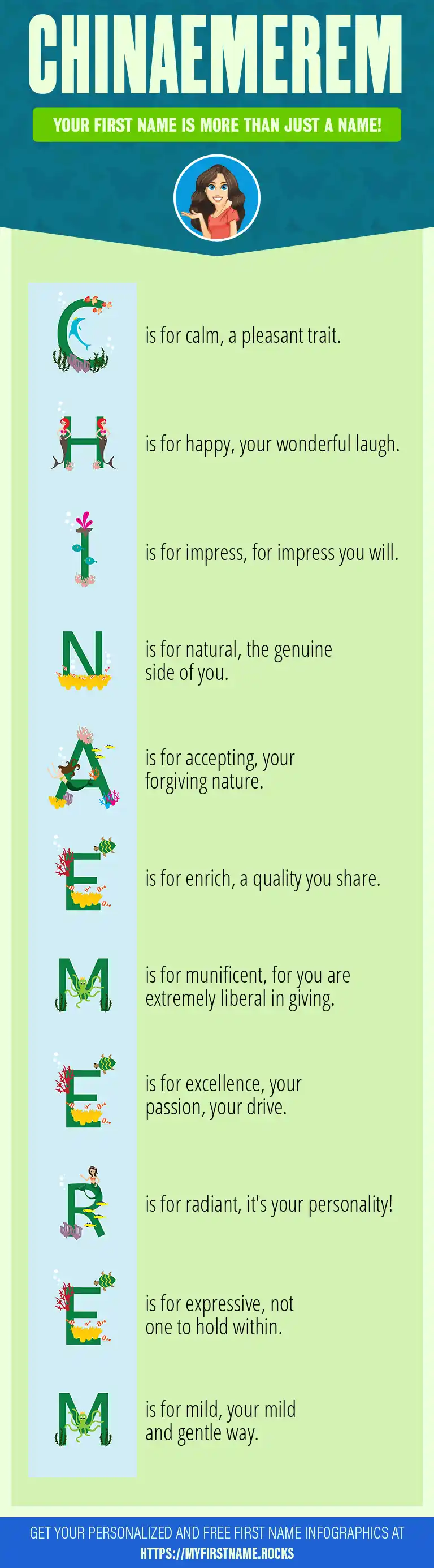 CHINAEMEREM

YOUR FIRST NAME IS MORE THAN JUST A NAME!

C is for calm, a pleasant trait.

H is for happy, your wonderful laugh.

I is for impress, for impress you will.

N is for natural, the genuine side of you.

A is for accepting, your forgiving nature.

E is for enrich, a quality you share.

M is for munificent, for you are extremely liberal in giving.

E is for excellence, your passion, your drive.

R is for radiant, it's your personality!

E is for expressive, not one to hold within.

M is for mild, your mild and gentle way.

GET YOUR PERSONALIZED AND FREE FIRST NAME INFOGRAPHICS AT HTTPS://MYFIRSTNAME.ROCKS