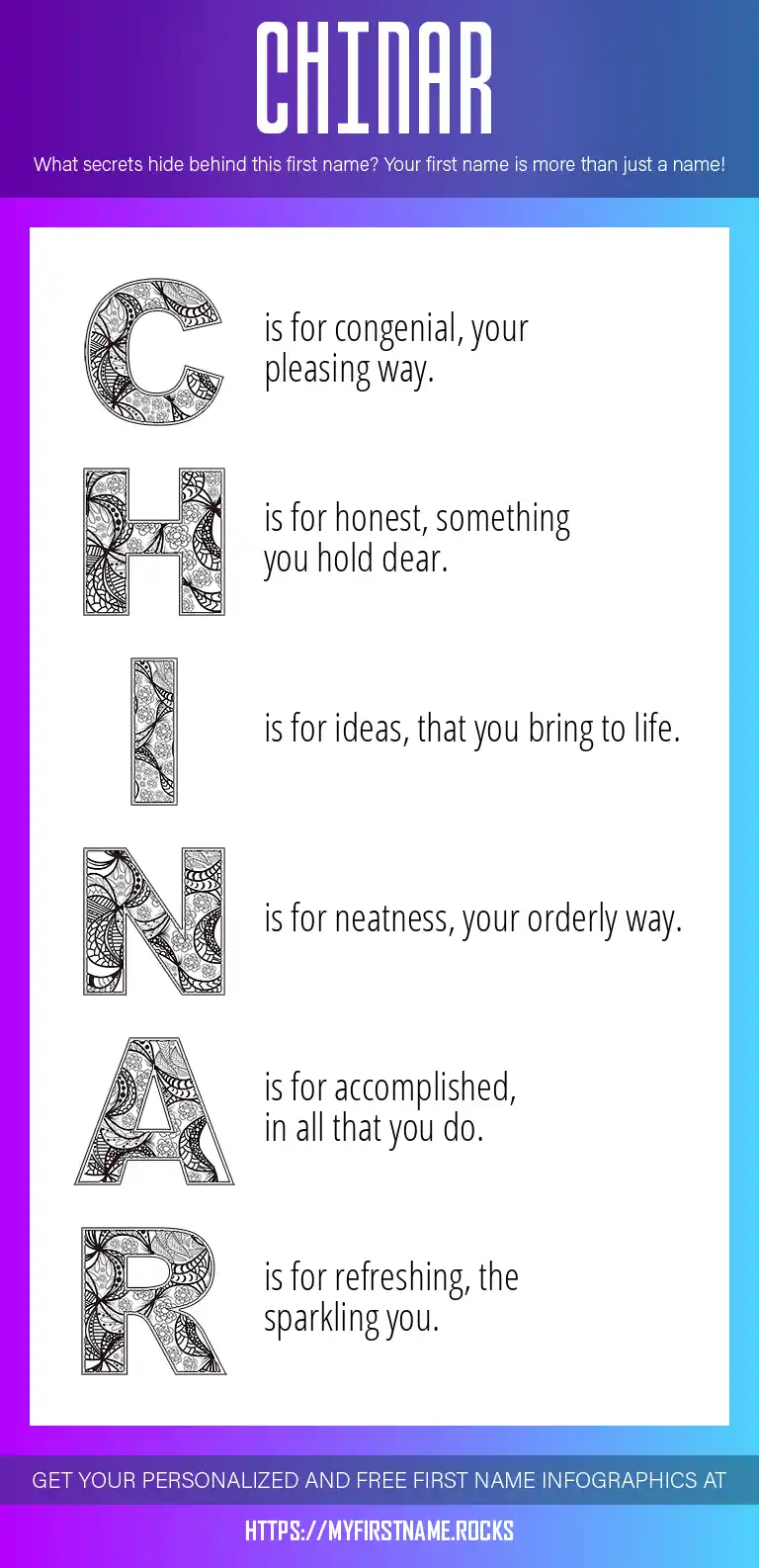 CHINAR

What secrets hide behind this first name? Your first name is more than just a name!

C is for congenial, your pleasing way.

H is for honest, something you hold dear.

I is for ideas, that you bring to life.

N is for neatness, your orderly way.

A is for accomplished, in all that you do.

R is for refreshing, the sparkling you.

GET YOUR PERSONALIZED AND FREE FIRST NAME INFOGRAPHICS AT

HTTPS://MYFIRSTNAME.ROCKS