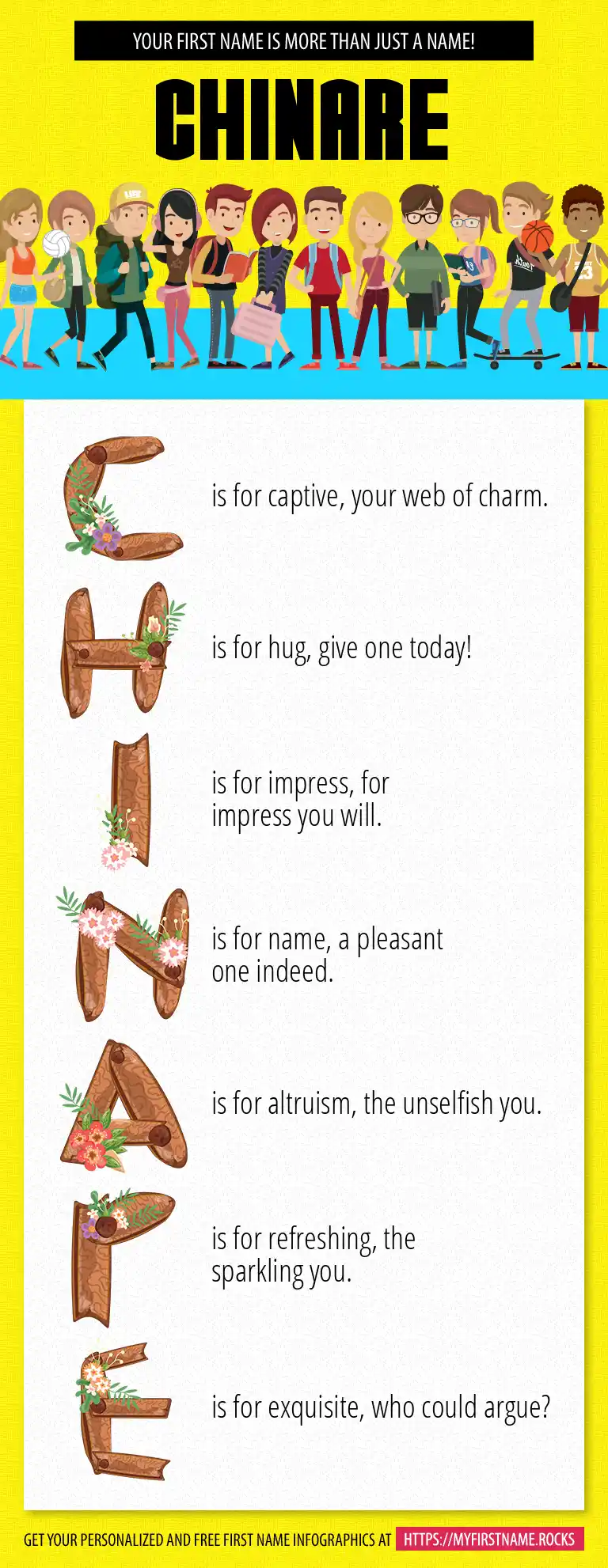 YOUR FIRST NAME IS MORE THAN JUST A NAME!

CHINARE

C is for captive, your web of charm.

H is for hug, give one today!

I is for impress, for impress you will.

N is for name, a pleasant one indeed.

A is for altruism, the unselfish you.

R is for refreshing, the sparkling you.

E is for exquisite, who could argue?

GET YOUR PERSONALIZED AND FREE FIRST NAME INFOGRAPHICS AT HTTPS://MYFIRSTNAME.ROCKS