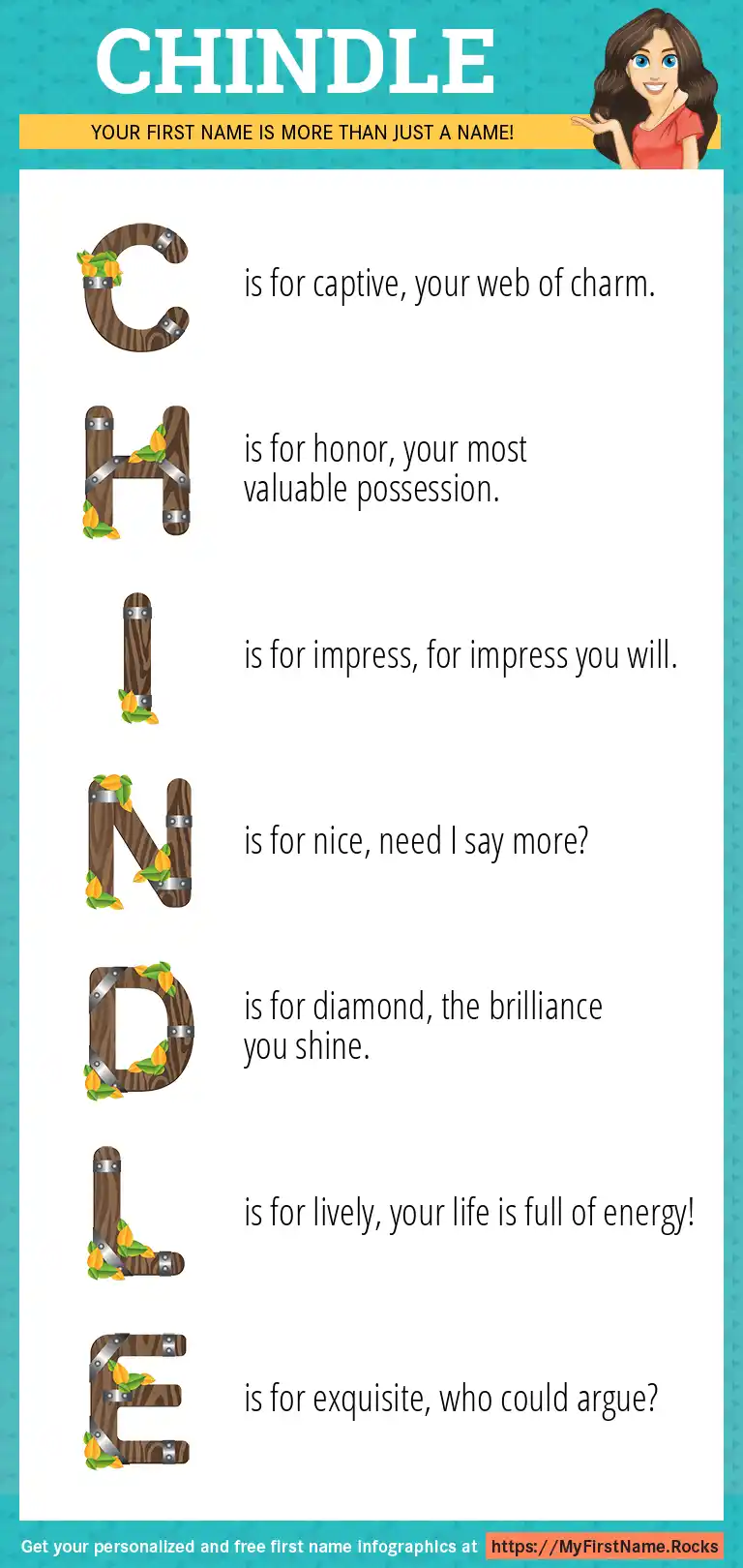 CHINDLE

YOUR FIRST NAME IS MORE THAN JUST A NAME!

C is for captive, your web of charm.

H is for honor, your most valuable possession.

I is for impress, for impress you will.

N is for nice, need I say more?

D is for diamond, the brilliance you shine.

L is for lively, your life is full of energy!

E is for exquisite, who could argue?

Get your personalized and free first name infographics at https://MyFirstName.Rocks