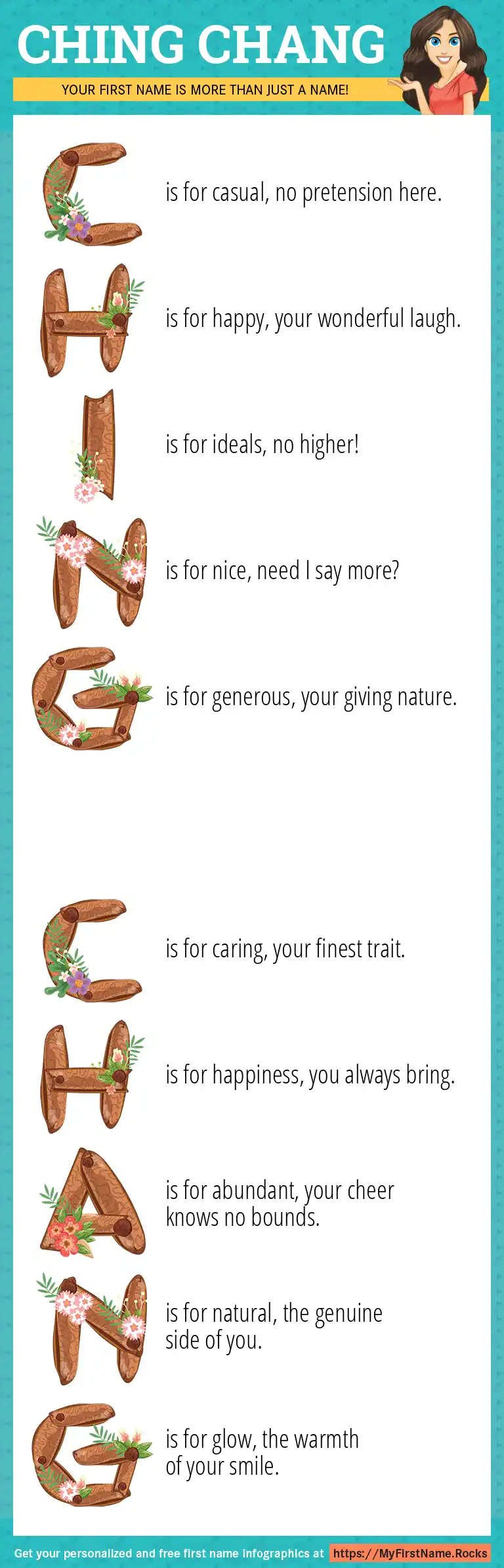 CHING CHANG

YOUR FIRST NAME IS MORE THAN JUST A NAME!

C is for casual, no pretension here.

H is for happy, your wonderful laugh.

I is for ideals, no higher!

N is for nice, need I say more?

G is for generous, your giving nature.

C is for caring, your finest trait.

H is for happiness, you always bring.

A is for abundant, your cheer knows no bounds.

N is for natural, the genuine side of you.

G is for glow, the warmth of your smile.

Get your personalized and free first name infographics at https://MyFirstName.Rocks