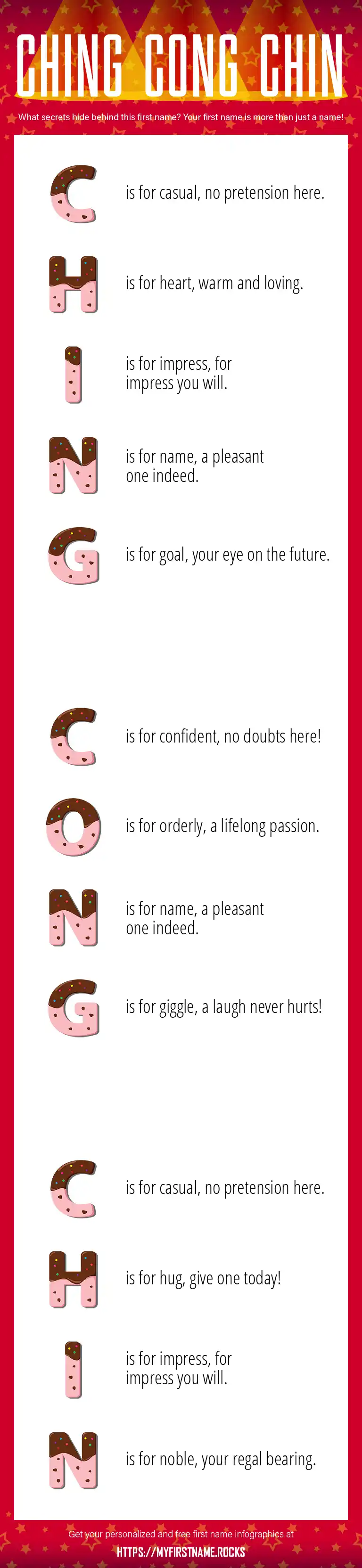 CHING CONG CHIN

What secrets hide behind this first name? Your first name is more than just a name!

C is for casual, no pretension here.

H is for heart, warm and loving.

I is for impress, for impress you will.

N is for name, a pleasant one indeed.

G is for goal, your eye on the future.

C is for confident, no doubts here!

O is for orderly, a lifelong passion.

N is for name, a pleasant one indeed.

G is for giggle, a laugh never hurts!

C is for casual, no pretension here.

H is for hug, give one today!

I is for impress, for impress you will.

N is for noble, your regal bearing.

Get your personalized and free first name infographics at
HTTPS://MYFIRSTNAME.ROCKS