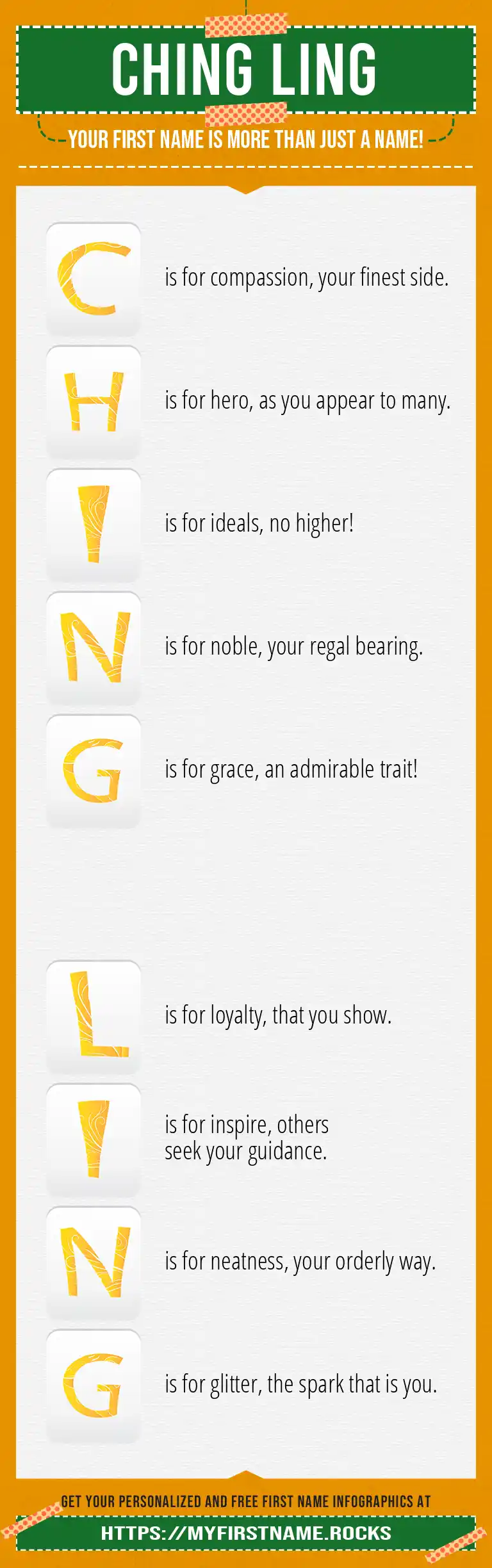 CHING LING

YOUR FIRST NAME IS MORE THAN JUST A NAME!

C is for compassion, your finest side.

H is for hero, as you appear to many.

I is for ideals, no higher!

N is for noble, your regal bearing.

G is for grace, an admirable trait!

L is for loyalty, that you show.

I is for inspire, others seek your guidance.

N is for neatness, your orderly way.

G is for glitter, the spark that is you.

GET YOUR PERSONALIZED AND FREE FIRST NAME INFOGRAPHICS AT

HTTPS://MYFIRSTNAME.ROCKS