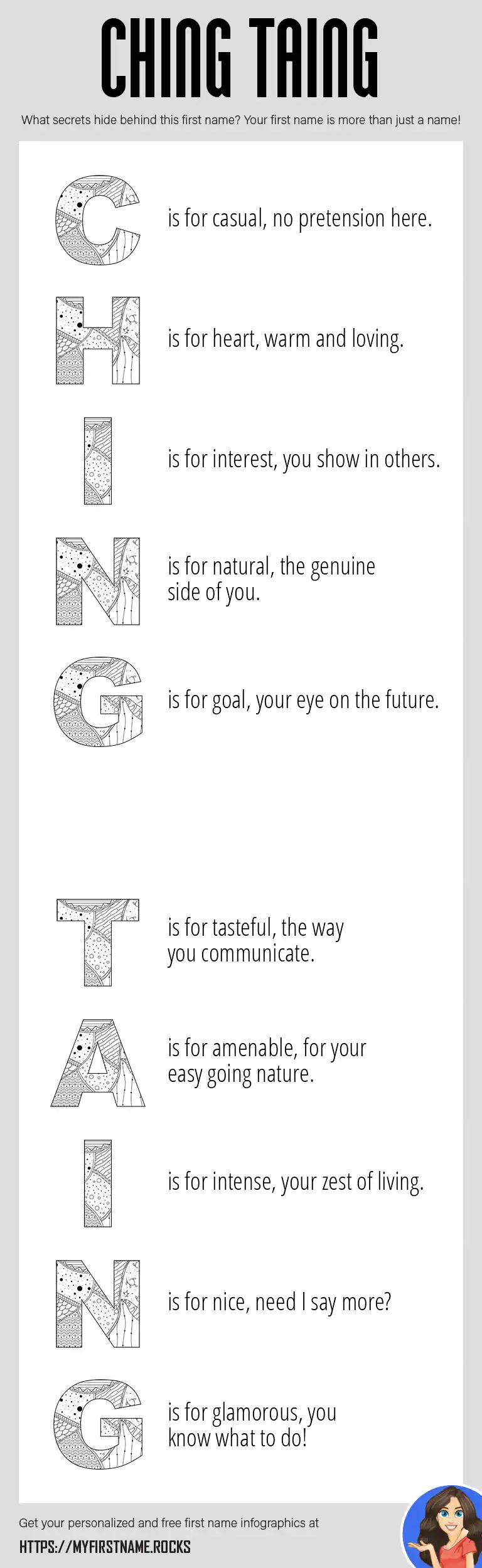 CHING TAING

What secrets hide behind this first name? Your first name is more than just a name!

C is for casual, no pretension here.

H is for heart, warm and loving.

I is for interest, you show in others.

N is for natural, the genuine side of you.

G is for goal, your eye on the future.

T is for tasteful, the way you communicate.

A is for amenable, for your easy going nature.

I is for intense, your zest of living.

N is for nice, need I say more?

G is for glamorous, you know what to do!

Get your personalized and free first name infographics at

HTTPS://MYFIRSTNAME.ROCKS