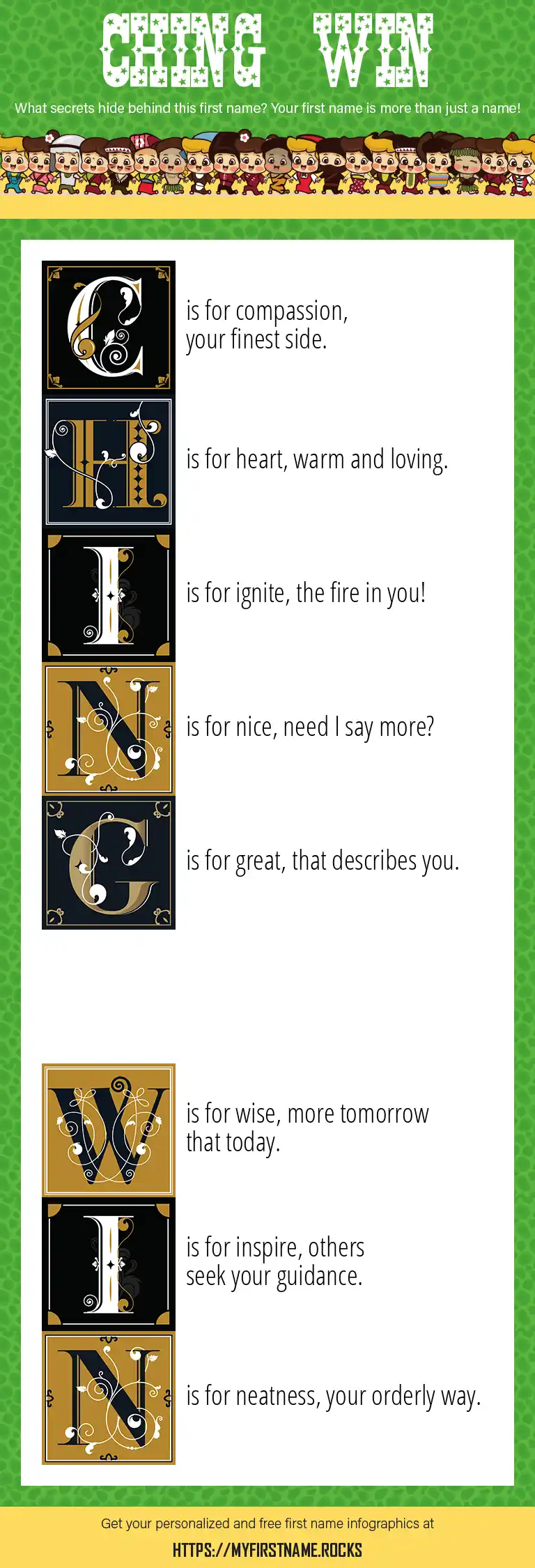 CHING WIN

What secrets hide behind this first name? Your first name is more than just a name!

C is for compassion, your finest side.

H is for heart, warm and loving.

I is for ignite, the fire in you!

N is for nice, need I say more?

G is for great, that describes you.

W is for wise, more tomorrow that today.

I is for inspire, others seek your guidance.

N is for neatness, your orderly way.

Get your personalized and free first name infographics at

HTTPS://MYFIRSTNAME.ROCKS