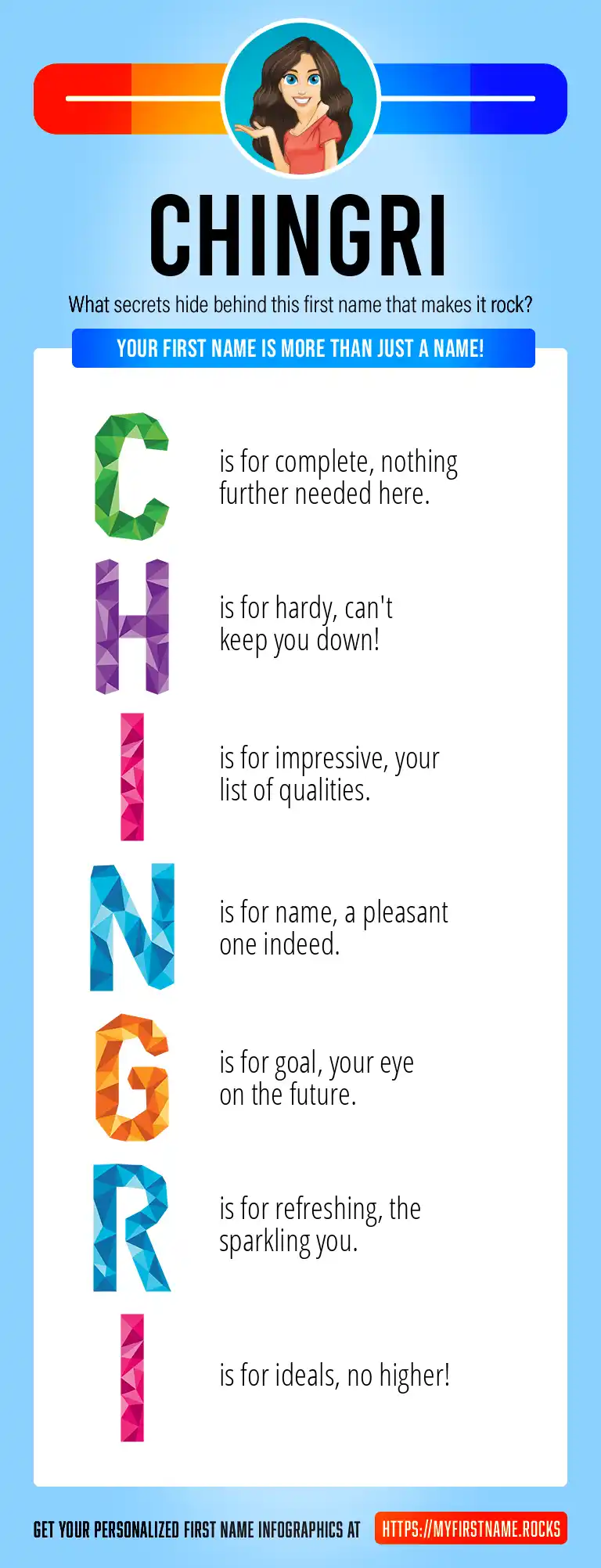 CHINGRI

What secrets hide behind this first name that makes it rock?

YOUR FIRST NAME IS MORE THAN JUST A NAME!

C is for complete, nothing further needed here.

H is for hardy, can't keep you down!

I is for impressive, your list of qualities.

N is for name, a pleasant one indeed.

G is for goal, your eye on the future.

R is for refreshing, the sparkling you.

I is for ideals, no higher!

GET YOUR PERSONALIZED FIRST NAME INFOGRAPHICS AT HTTPS://MYFIRSTNAME.ROCKS