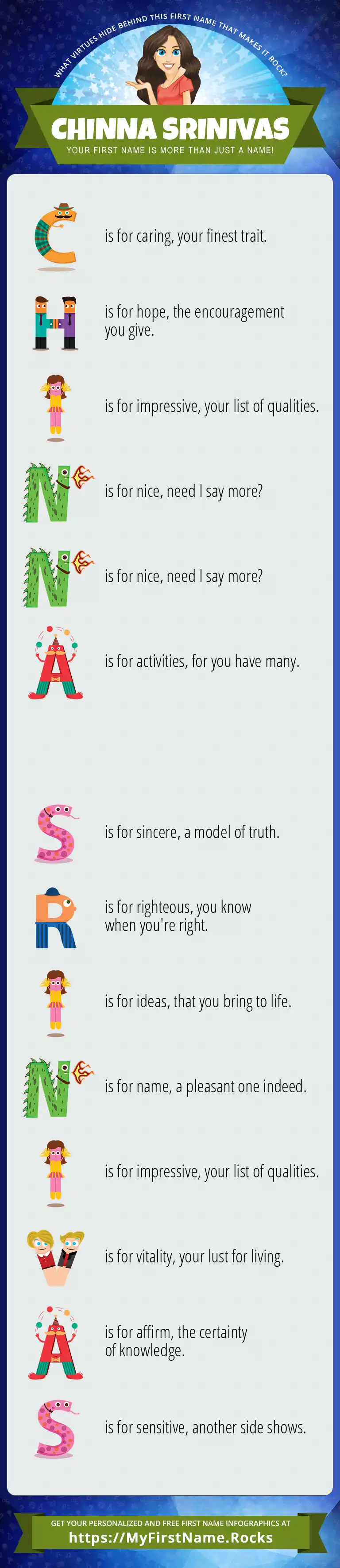 WHAT VIRTUES HIDE BEHIND THIS FIRST NAME THAT MAKES IT ROCK?

CHINNA SRINIVAS

YOUR FIRST NAME IS MORE THAN JUST A NAME!

C is for caring, your finest trait.

H is for hope, the encouragement you give.

I is for impressive, your list of qualities.

N is for nice, need I say more?

N is for nice, need I say more?

A is for activities, for you have many.

S is for sincere, a model of truth.

R is for righteous, you know when you're right.

I is for ideas, that you bring to life.

N is for name, a pleasant one indeed.

I is for impressive, your list of qualities.

V is for vitality, your lust for living.

A is for affirm, the certainty of knowledge.

S is for sensitive, another side shows.

GET YOUR PERSONALIZED AND FREE FIRST NAME INFOGRAPHICS AT

https://MyFirstName.Rocks