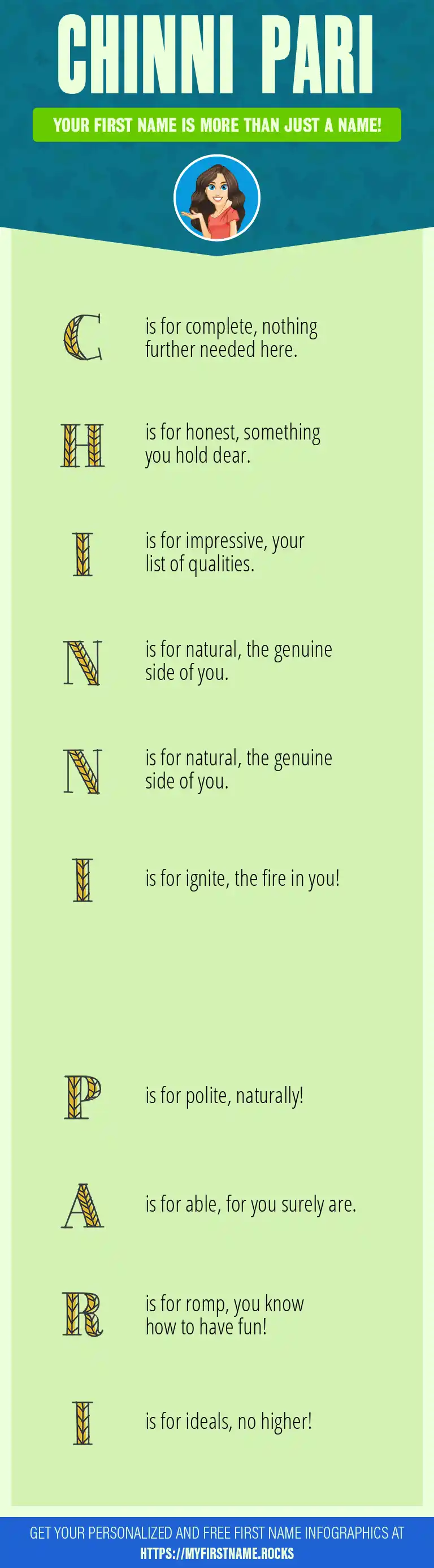 CHINNI PARI

YOUR FIRST NAME IS MORE THAN JUST A NAME!

C is for complete, nothing further needed here.

H is for honest, something you hold dear.

I is for impressive, your list of qualities.

N is for natural, the genuine side of you.

N is for natural, the genuine side of you.

I is for ignite, the fire in you!

P is for polite, naturally!

A is for able, for you surely are.

R is for romp, you know how to have fun!

I is for ideals, no higher!

GET YOUR PERSONALIZED AND FREE FIRST NAME INFOGRAPHICS AT HTTPS://MYFIRSTNAME.ROCKS