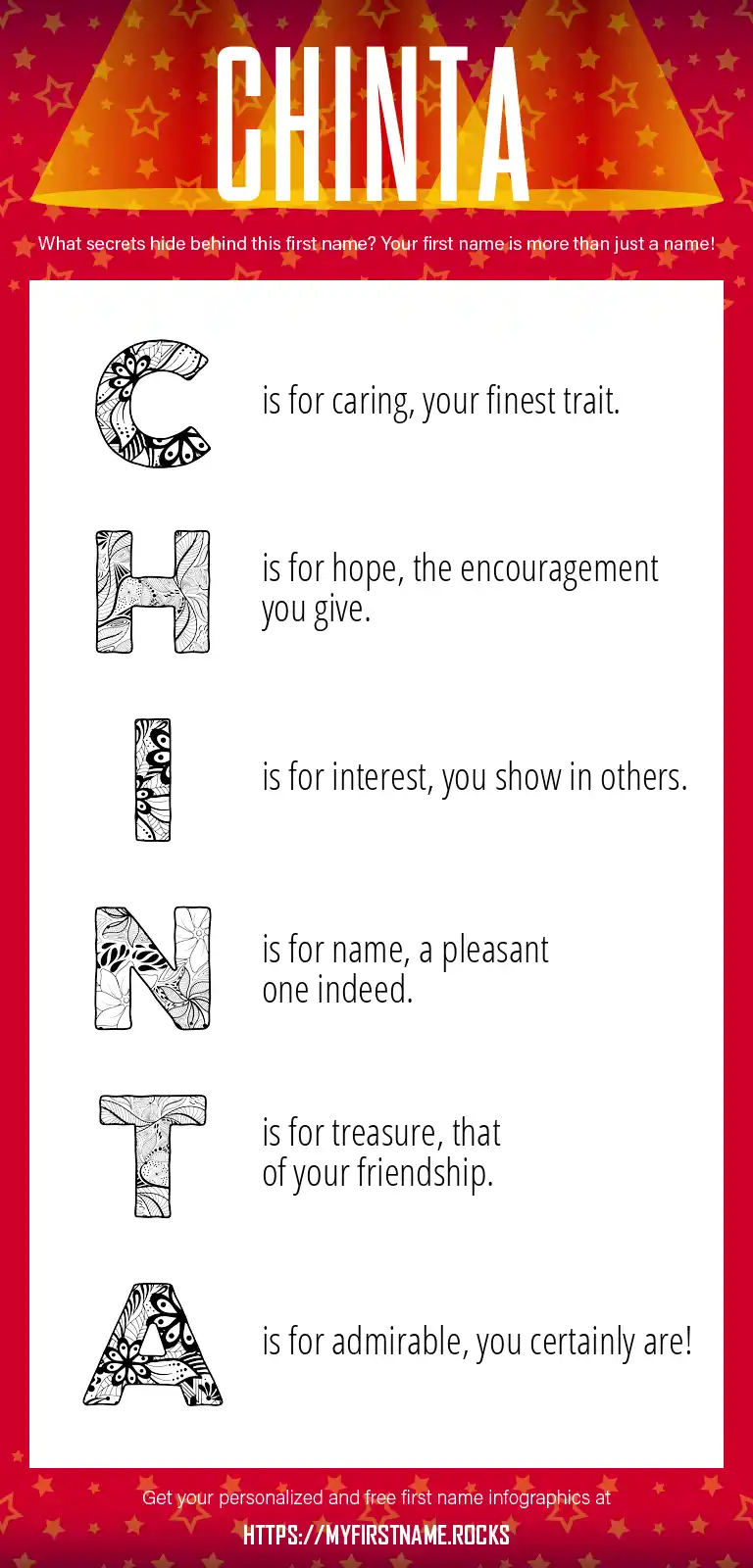 CHINTA

What secrets hide behind this first name? Your first name is more than just a name!

C is for caring, your finest trait.

H is for hope, the encouragement you give.

I is for interest, you show in others.

N is for name, a pleasant one indeed.

T is for treasure, that of your friendship.

A is for admirable, you certainly are!

Get your personalized and free first name infographics at
HTTPS://MYFIRSTNAME.ROCKS