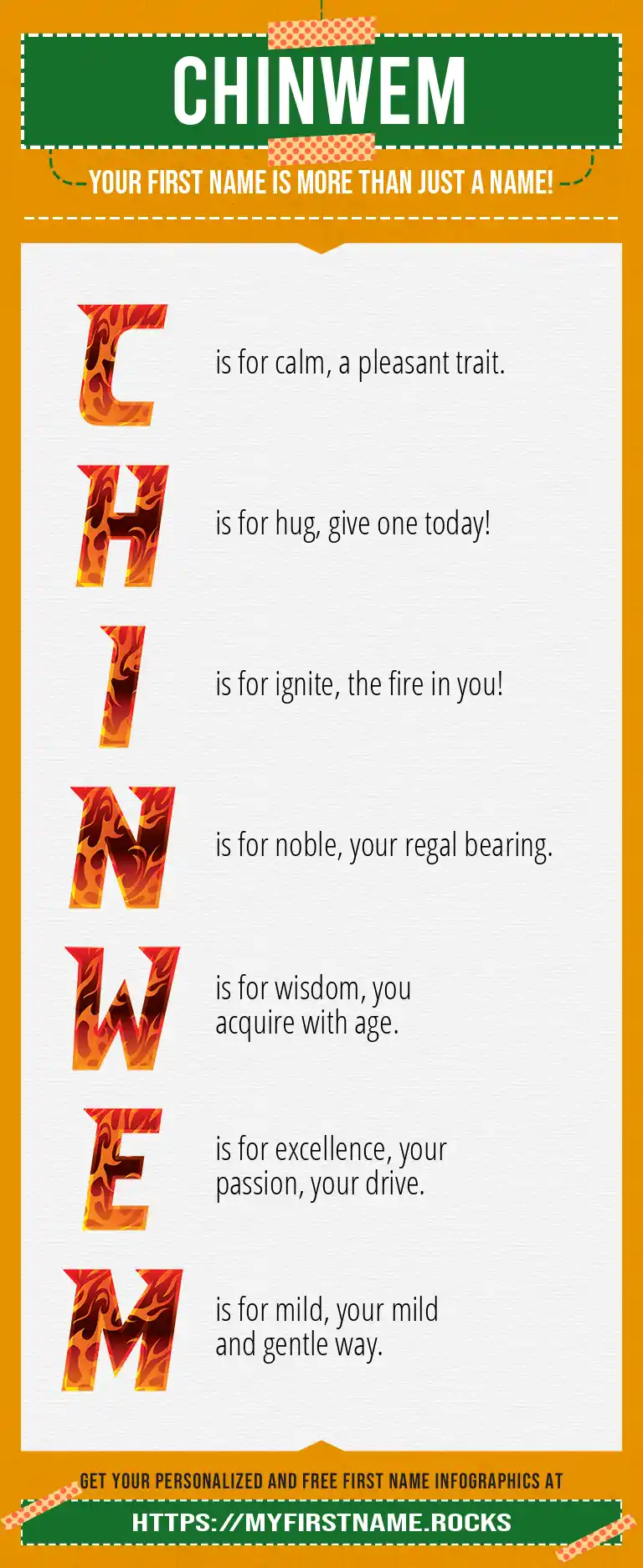 CHINWEM

YOUR FIRST NAME IS MORE THAN JUST A NAME!

C is for calm, a pleasant trait.

H is for hug, give one today!

I is for ignite, the fire in you!

N is for noble, your regal bearing.

W is for wisdom, you acquire with age.

E is for excellence, your passion, your drive.

M is for mild, your mild and gentle way.

GET YOUR PERSONALIZED AND FREE FIRST NAME INFOGRAPHICS AT

HTTPS://MYFIRSTNAME.ROCKS