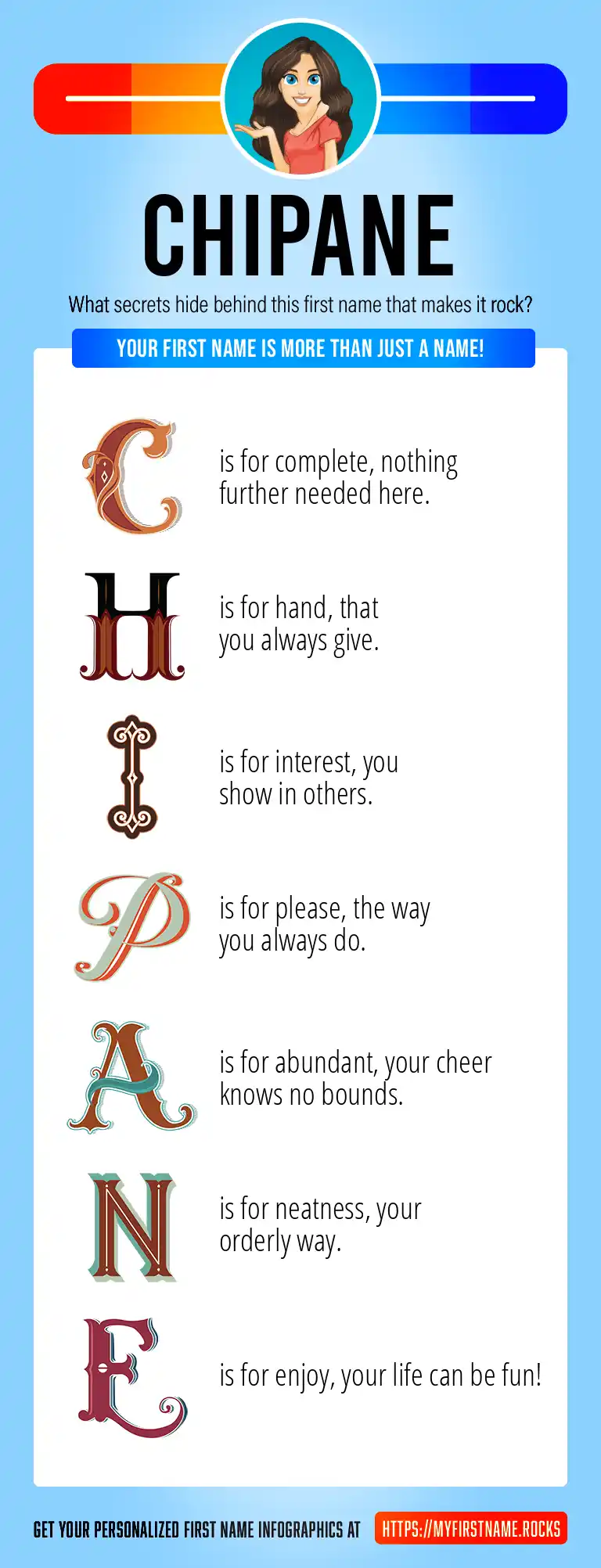 CHIPANE

What secrets hide behind this first name that makes it rock?

YOUR FIRST NAME IS MORE THAN JUST A NAME!

C is for complete, nothing further needed here.

H is for hand, that you always give.

I is for interest, you show in others.

P is for please, the way you always do.

A is for abundant, your cheer knows no bounds.

N is for neatness, your orderly way.

E is for enjoy, your life can be fun!

GET YOUR PERSONALIZED FIRST NAME INFOGRAPHICS AT HTTPS://MYFIRSTNAME.ROCKS