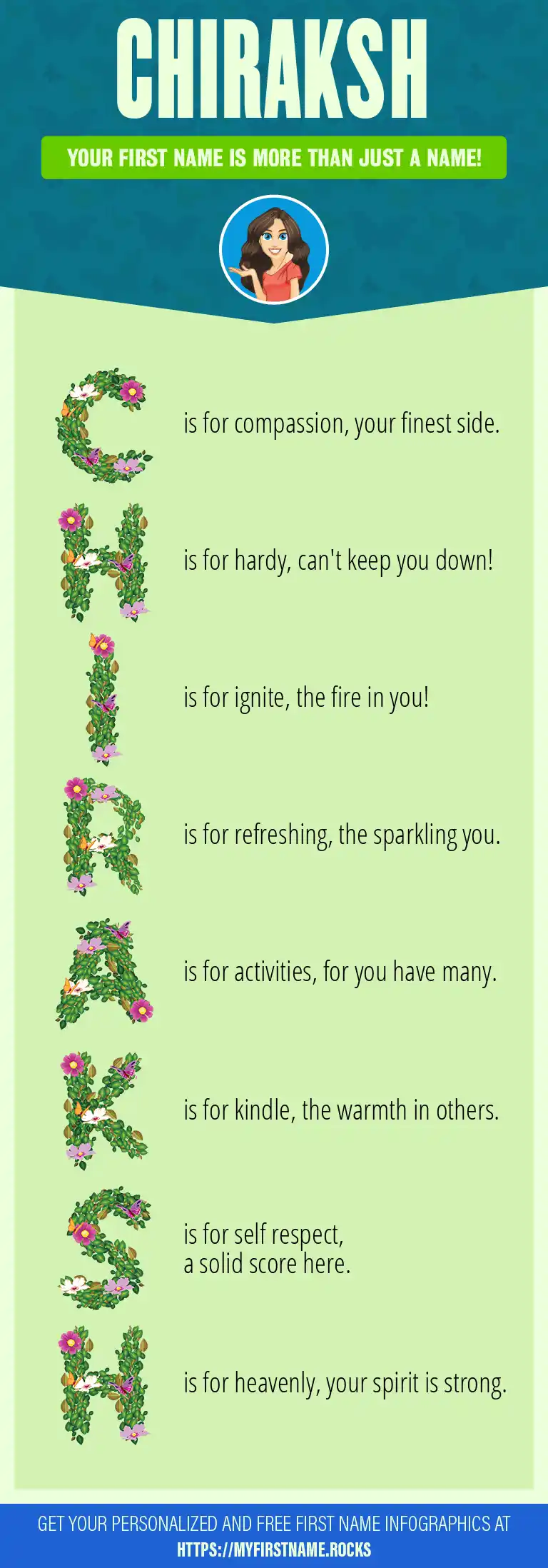 CHIRAKSH

YOUR FIRST NAME IS MORE THAN JUST A NAME!

C is for compassion, your finest side.

H is for hardy, can't keep you down!

I is for ignite, the fire in you!

R is for refreshing, the sparkling you.

A is for activities, for you have many.

K is for kindle, the warmth in others.

S is for self respect, a solid score here.

H is for heavenly, your spirit is strong.

GET YOUR PERSONALIZED AND FREE FIRST NAME INFOGRAPHICS AT HTTPS://MYFIRSTNAME.ROCKS