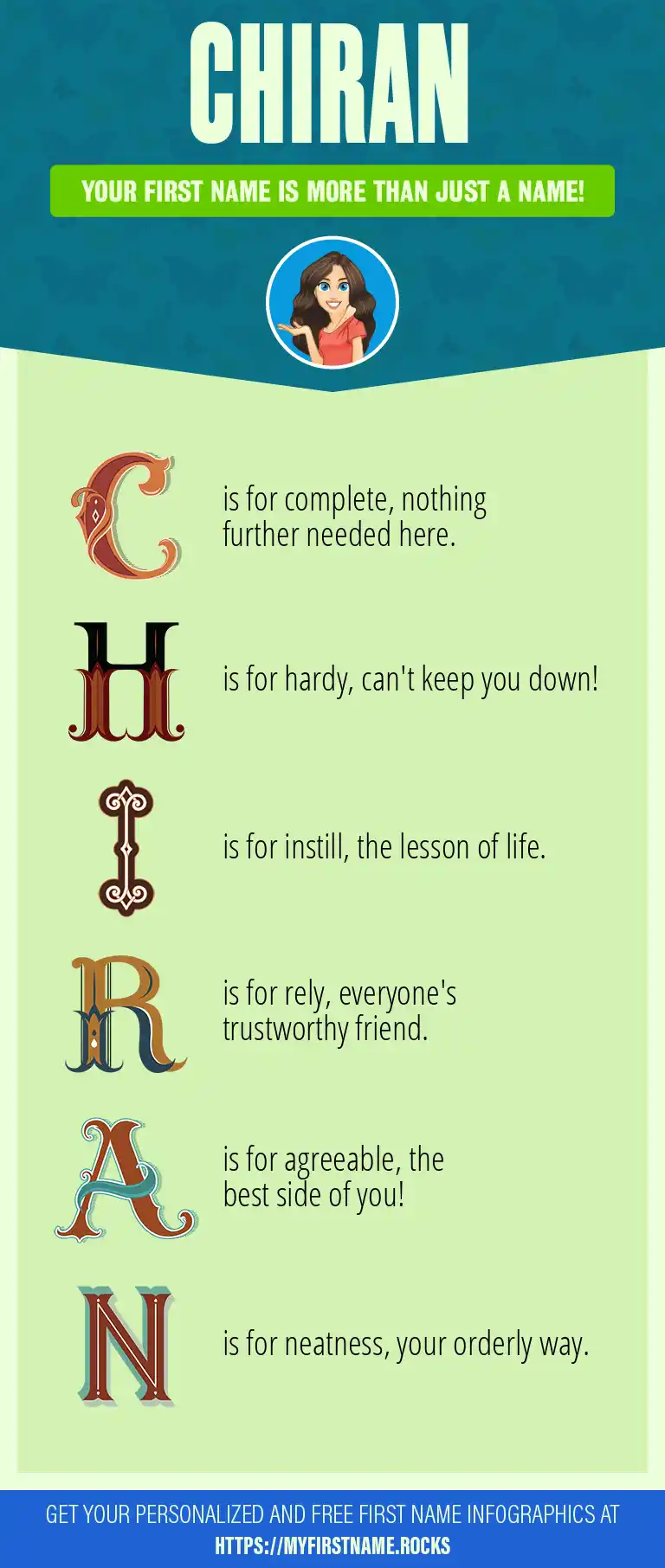 CHIRAN

YOUR FIRST NAME IS MORE THAN JUST A NAME!

C is for complete, nothing further needed here.

H is for hardy, can't keep you down!

I is for instill, the lesson of life.

R is for rely, everyone's trustworthy friend.

A is for agreeable, the best side of you!

N is for neatness, your orderly way.

GET YOUR PERSONALIZED AND FREE FIRST NAME INFOGRAPHICS AT HTTPS://MYFIRSTNAME.ROCKS