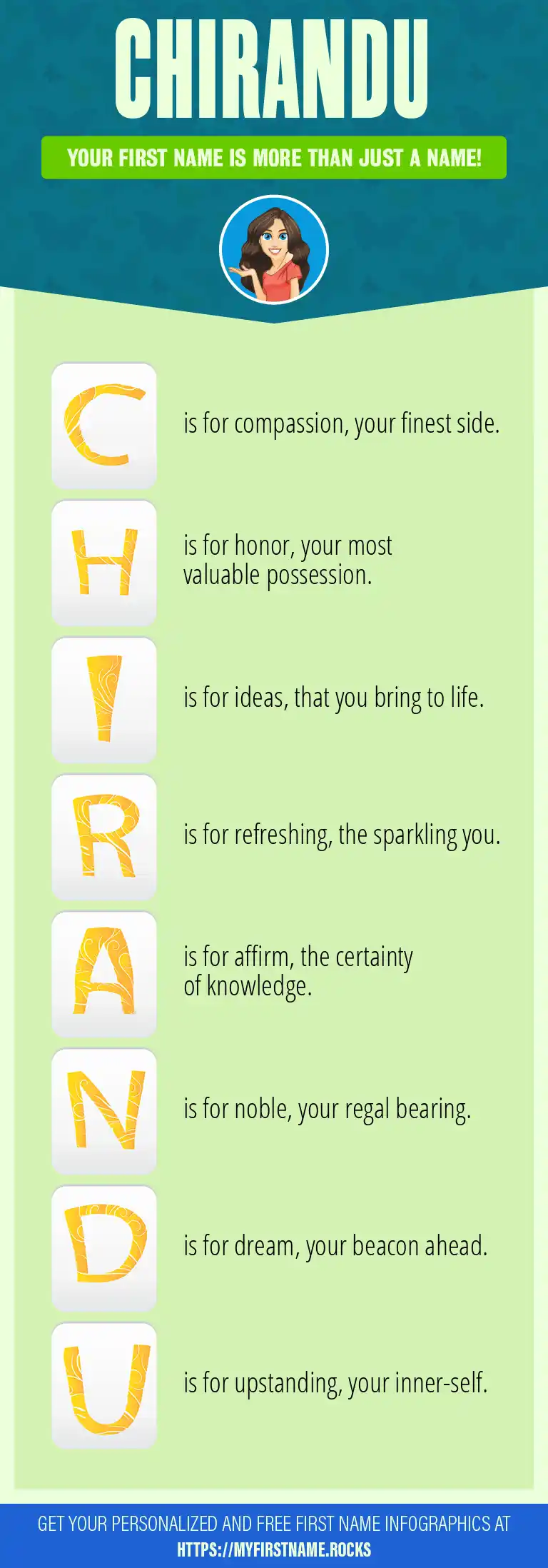 CHIRANDU

YOUR FIRST NAME IS MORE THAN JUST A NAME!

C is for compassion, your finest side.

H is for honor, your most valuable possession.

I is for ideas, that you bring to life.

R is for refreshing, the sparkling you.

A is for affirm, the certainty of knowledge.

N is for noble, your regal bearing.

D is for dream, your beacon ahead.

U is for upstanding, your inner-self.

GET YOUR PERSONALIZED AND FREE FIRST NAME INFOGRAPHICS AT HTTPS://MYFIRSTNAME.ROCKS