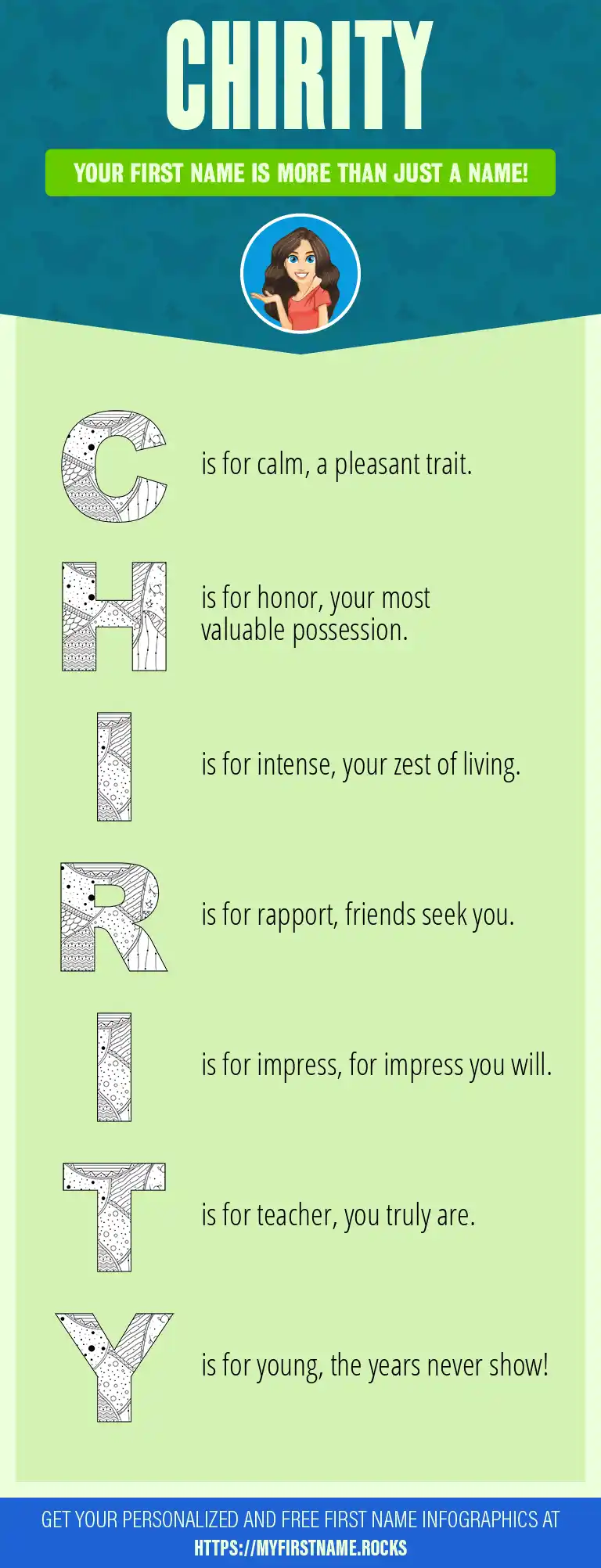 CHIRITY

YOUR FIRST NAME IS MORE THAN JUST A NAME!

C is for calm, a pleasant trait.

H is for honor, your most valuable possession.

I is for intense, your zest of living.

R is for rapport, friends seek you.

I is for impress, for impress you will.

T is for teacher, you truly are.

Y is for young, the years never show!

GET YOUR PERSONALIZED AND FREE FIRST NAME INFOGRAPHICS AT HTTPS://MYFIRSTNAME.ROCKS