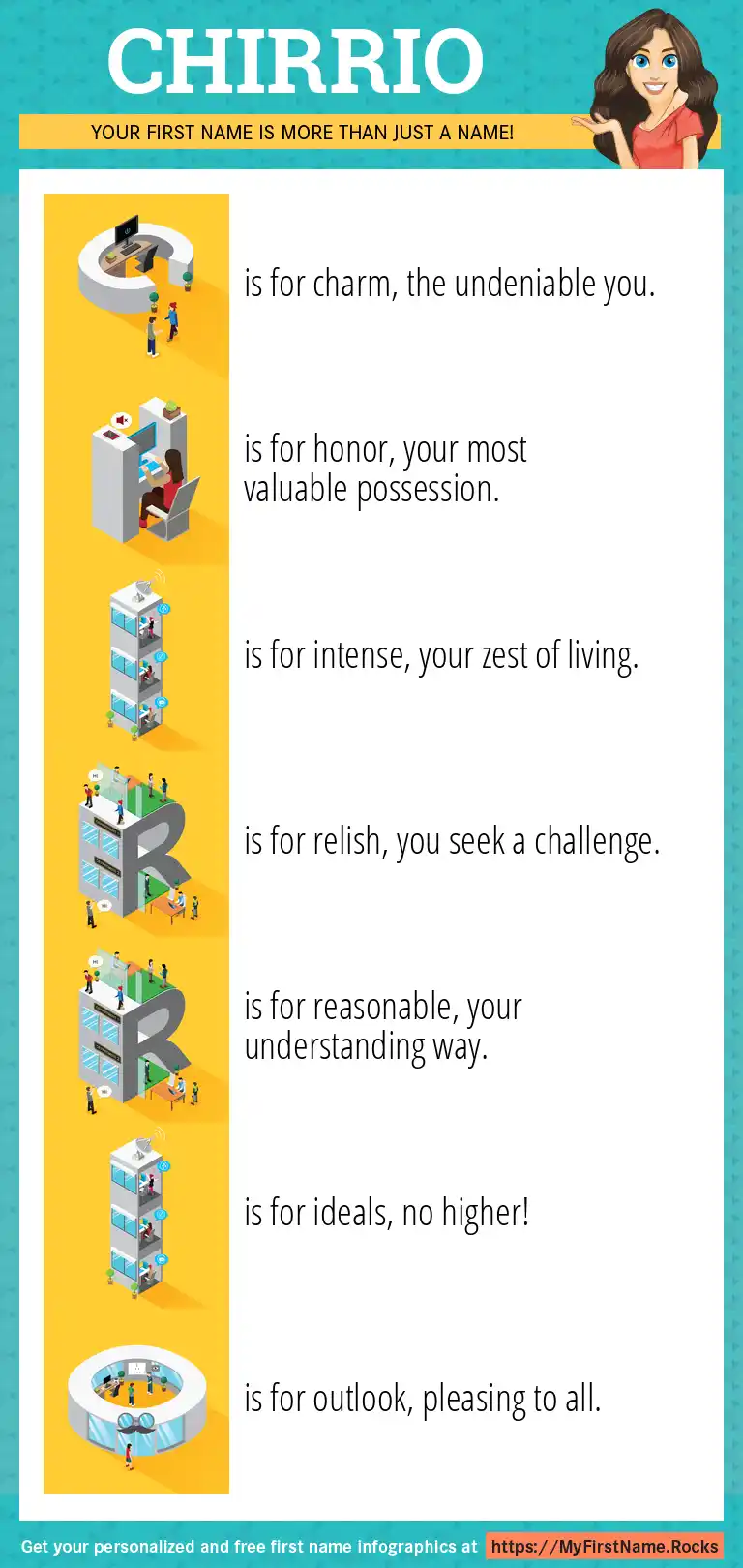 CHIRRIO

YOUR FIRST NAME IS MORE THAN JUST A NAME!

C is for charm, the undeniable you.

H is for honor, your most valuable possession.

I is for intense, your zest of living.

R is for relish, you seek a challenge.

R is for reasonable, your understanding way.

I is for ideals, no higher!

O is for outlook, pleasing to all.

Get your personalized and free first name infographics at https://MyFirstName.Rocks