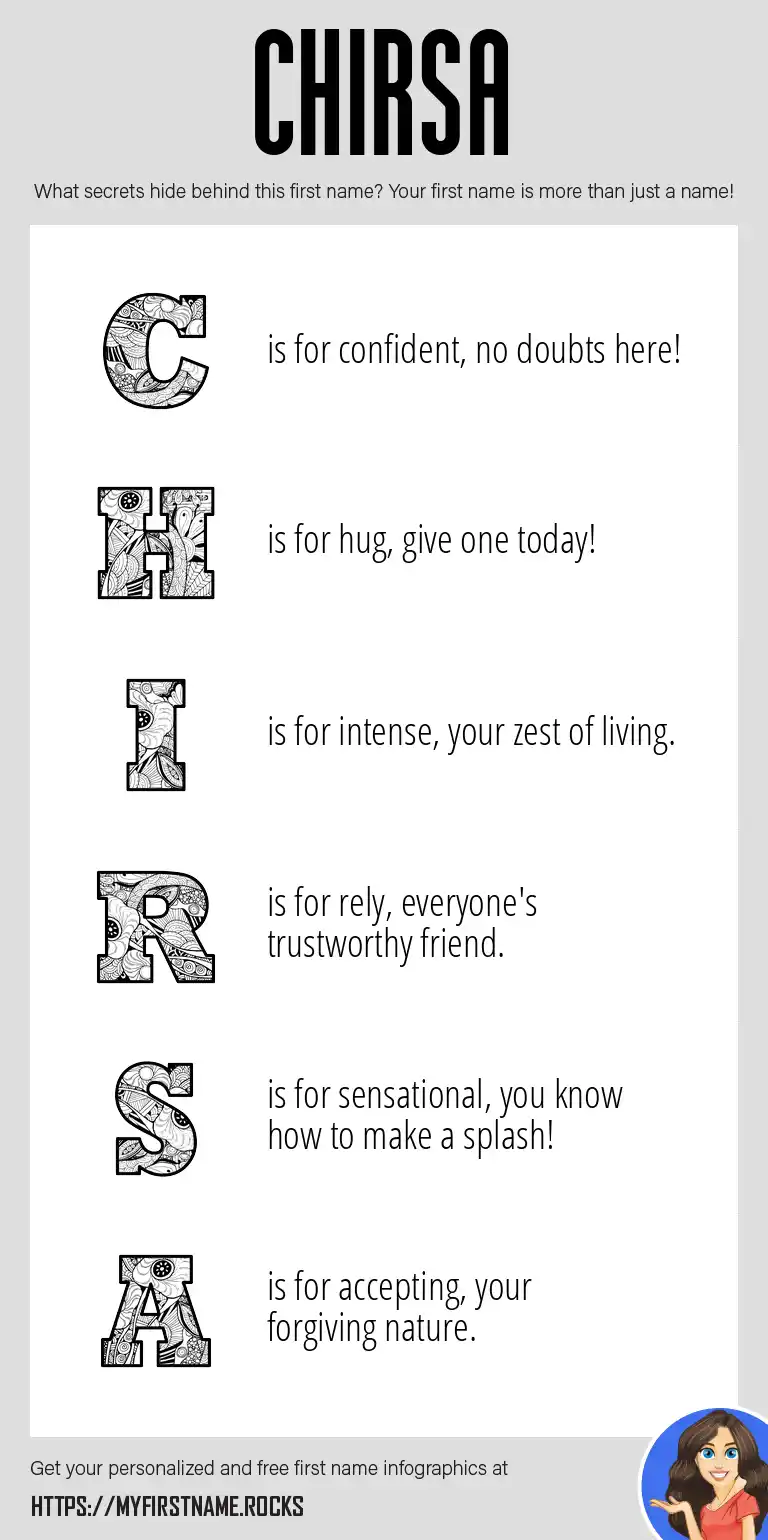 CHIRSA

What secrets hide behind this first name? Your first name is more than just a name!

C is for confident, no doubts here!

H is for hug, give one today!

I is for intense, your zest of living.

R is for rely, everyone's trustworthy friend.

S is for sensational, you know how to make a splash!

A is for accepting, your forgiving nature.

Get your personalized and free first name infographics at

HTTPS://MYFIRSTNAME.ROCKS