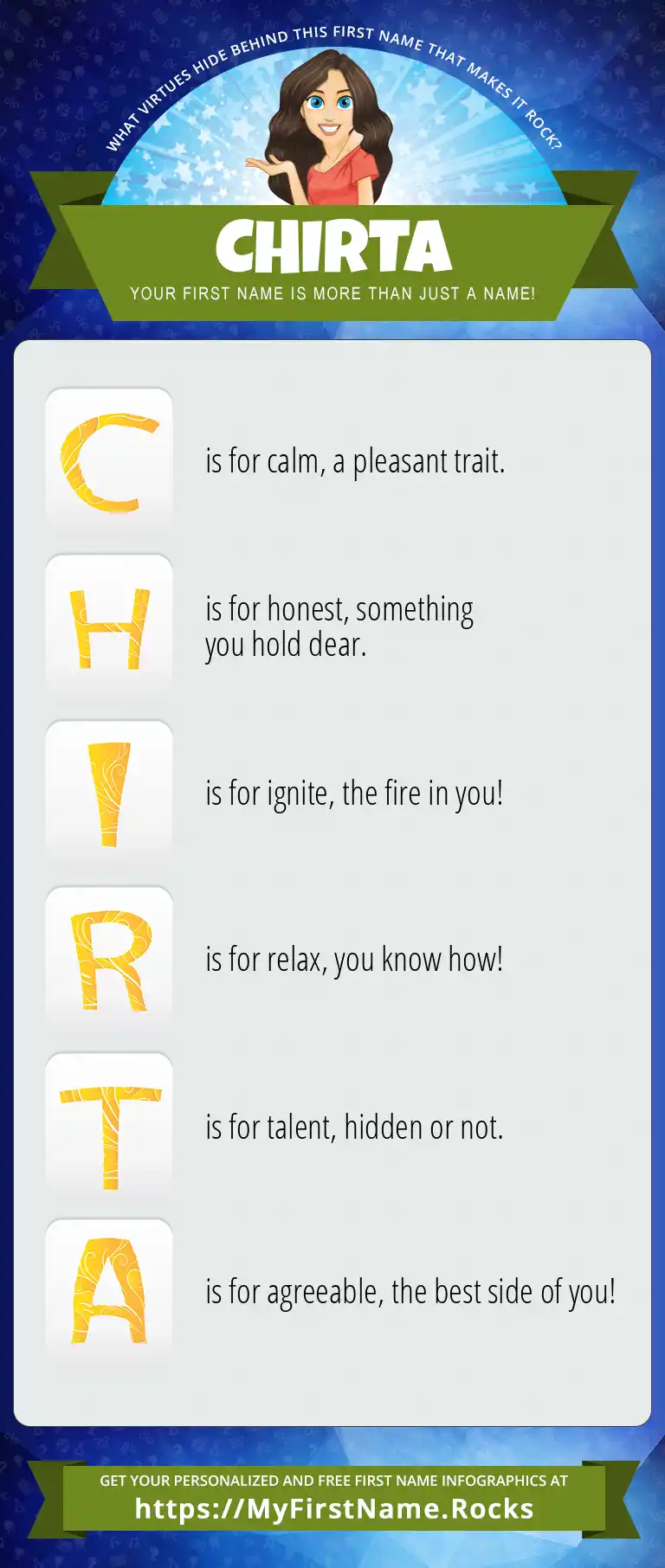 WHAT VIRTUES HIDE BEHIND THIS FIRST NAME THAT MAKES IT ROCK?

CHIRTA

YOUR FIRST NAME IS MORE THAN JUST A NAME!

C is for calm, a pleasant trait.

H is for honest, something you hold dear.

I is for ignite, the fire in you!

R is for relax, you know how!

T is for talent, hidden or not.

A is for agreeable, the best side of you!

GET YOUR PERSONALIZED AND FREE FIRST NAME INFOGRAPHICS AT

https://MyFirstName.Rocks