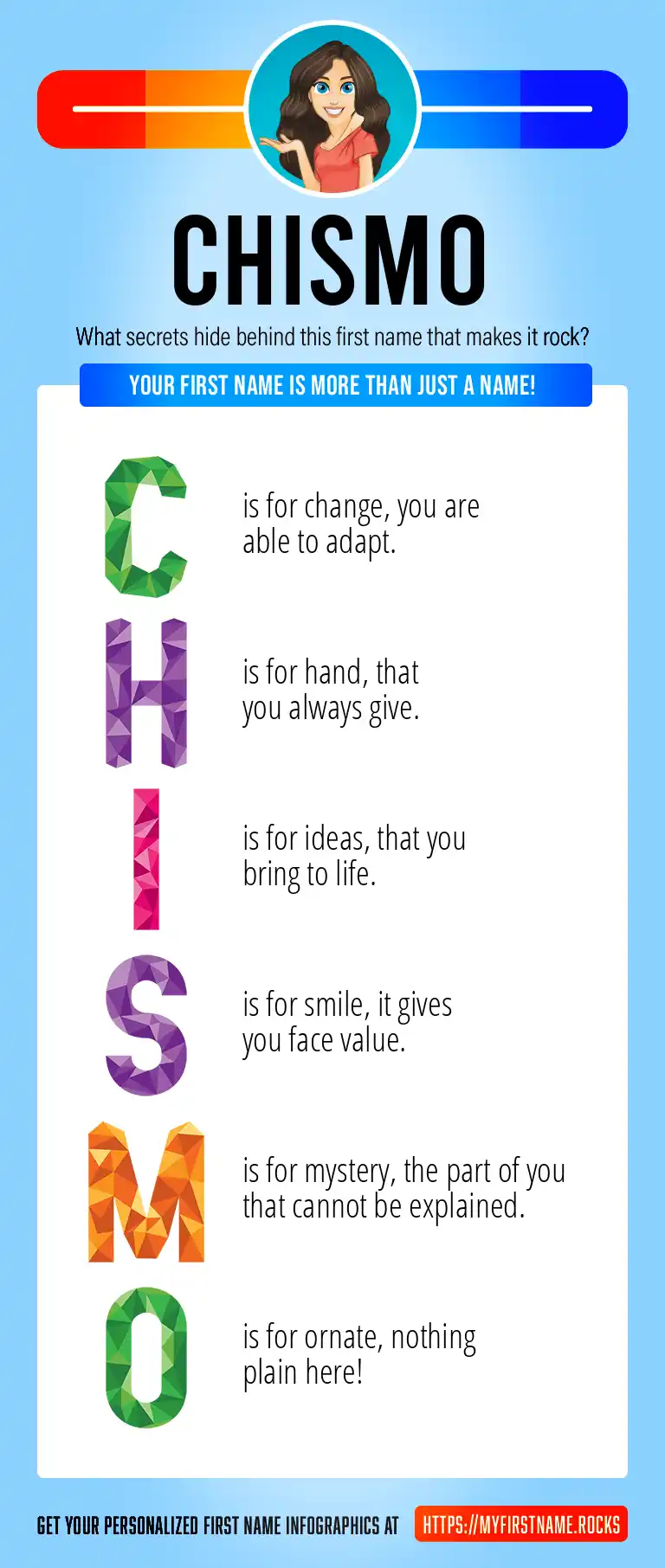 CHISMO

What secrets hide behind this first name that makes it rock?

YOUR FIRST NAME IS MORE THAN JUST A NAME!

C is for change, you are able to adapt.

H is for hand, that you always give.

I is for ideas, that you bring to life.

S is for smile, it gives you face value.

M is for mystery, the part of you that cannot be explained.

O is for ornate, nothing plain here!

GET YOUR PERSONALIZED FIRST NAME INFOGRAPHICS AT HTTPS://MYFIRSTNAME.ROCKS