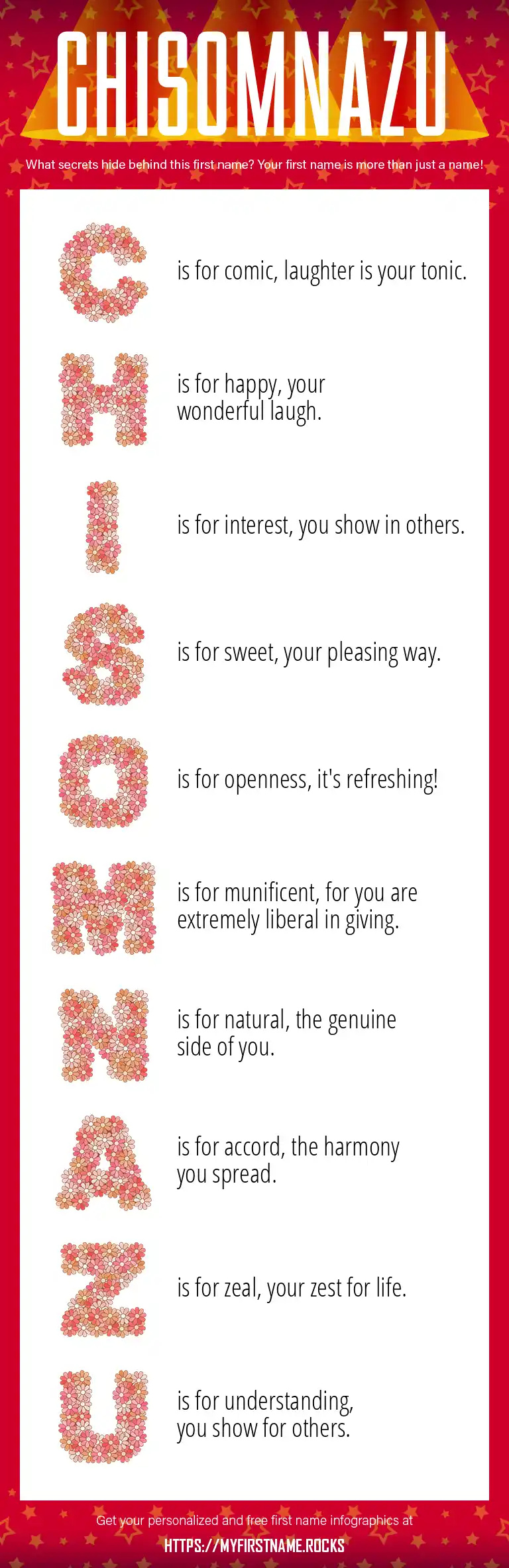 CHISOMNAZU

What secrets hide behind this first name? Your first name is more than just a name!

C is for comic, laughter is your tonic.

H is for happy, your wonderful laugh.

I is for interest, you show in others.

S is for sweet, your pleasing way.

O is for openness, it's refreshing!

M is for munificent, for you are extremely liberal in giving.

N is for natural, the genuine side of you.

A is for accord, the harmony you spread.

Z is for zeal, your zest for life.

U is for understanding, you show for others.

Get your personalized and free first name infographics at

HTTPS://MYFIRSTNAME.ROCKS