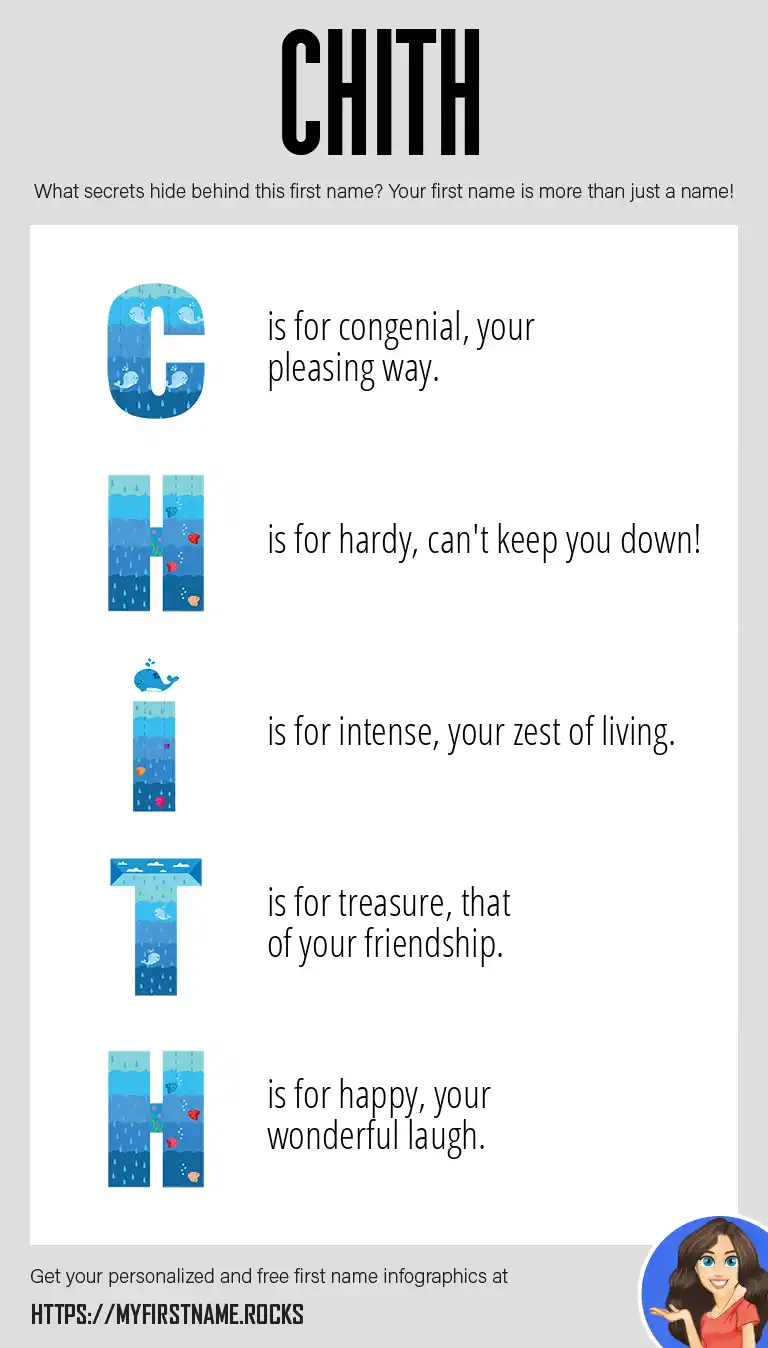 CHITH

What secrets hide behind this first name? Your first name is more than just a name!

C is for congenial, your pleasing way.

H is for hardy, can't keep you down!

I is for intense, your zest of living.

T is for treasure, that of your friendship.

H is for happy, your wonderful laugh.

Get your personalized and free first name infographics at

HTTPS://MYFIRSTNAME.ROCKS