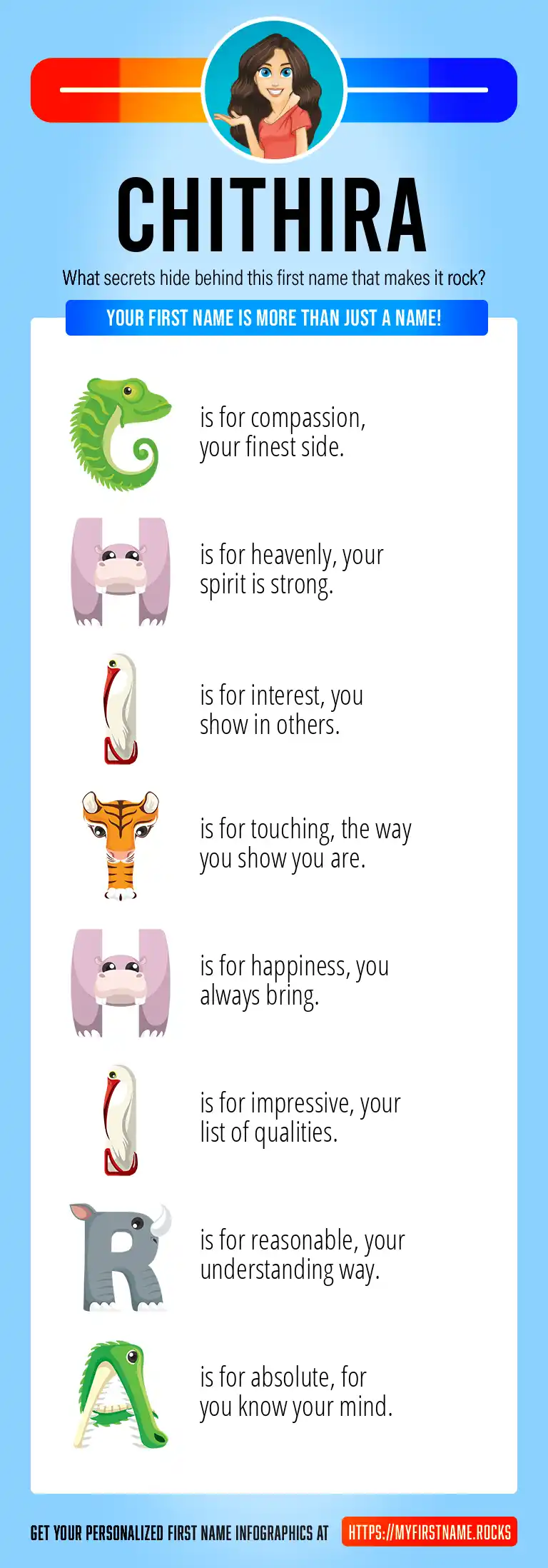 CHITHIRA

What secrets hide behind this first name that makes it rock?

YOUR FIRST NAME IS MORE THAN JUST A NAME!

C is for compassion, your finest side.

H is for heavenly, your spirit is strong.

I is for interest, you show in others.

T is for touching, the way you show you are.

H is for happiness, you always bring.

I is for impressive, your list of qualities.

R is for reasonable, your understanding way.

A is for absolute, for you know your mind.

GET YOUR PERSONALIZED FIRST NAME INFOGRAPHICS AT HTTPS://MYFIRSTNAME.ROCKS