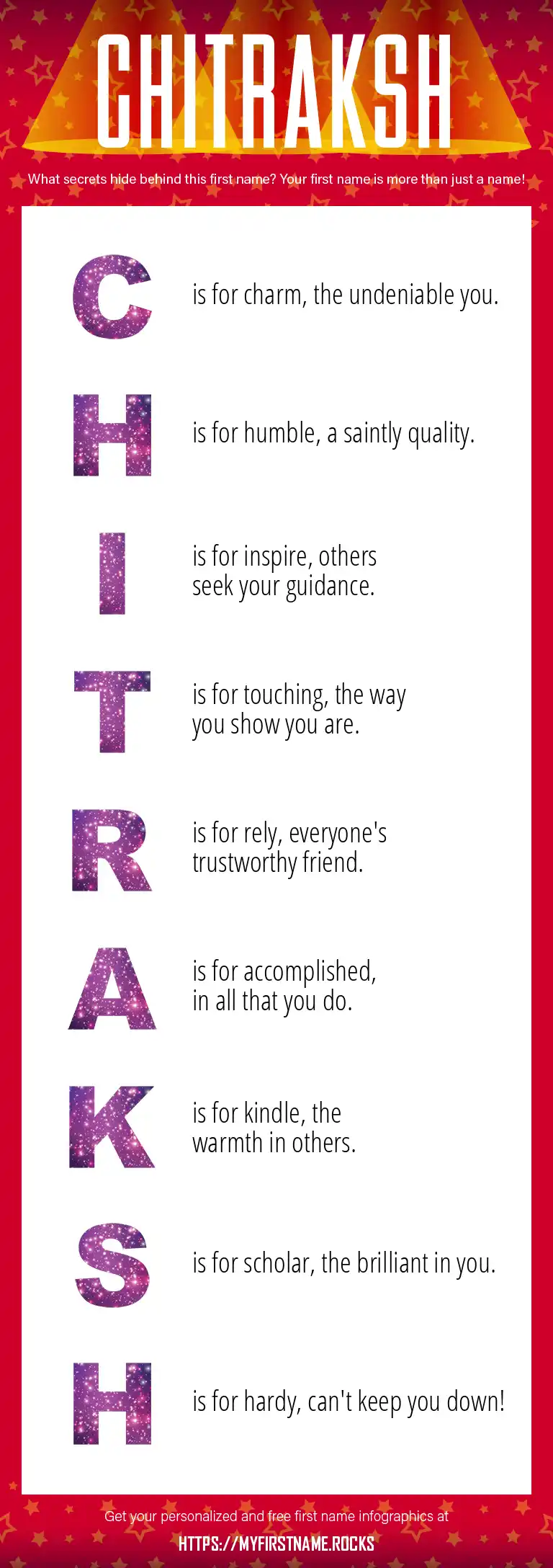 CHITRAKSH

What secrets hide behind this first name? Your first name is more than just a name!

C is for charm, the undeniable you.

H is for humble, a saintly quality.

I is for inspire, others seek your guidance.

T is for touching, the way you show you are.

R is for rely, everyone's trustworthy friend.

A is for accomplished, in all that you do.

K is for kindle, the warmth in others.

S is for scholar, the brilliant in you.

H is for hardy, can't keep you down!

Get your personalized and free first name infographics at

HTTPS://MYFIRSTNAME.ROCKS