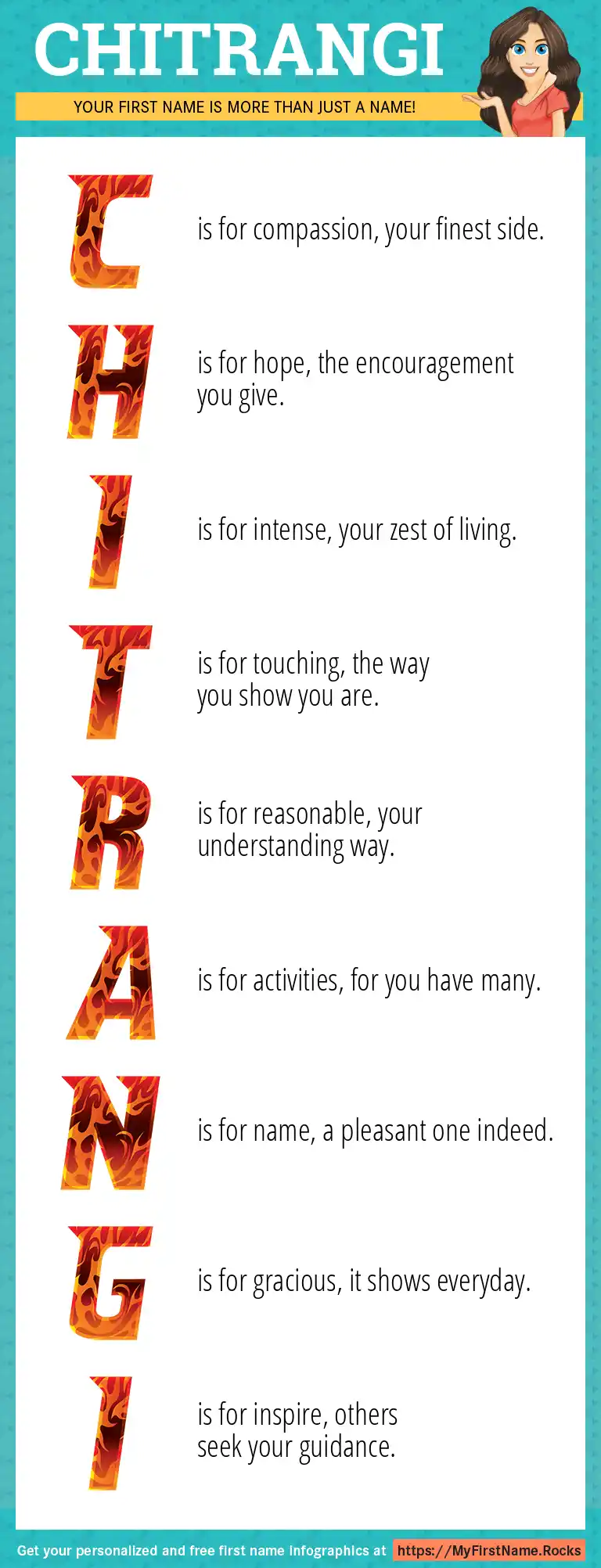 CHITRANGI

YOUR FIRST NAME IS MORE THAN JUST A NAME!

C is for compassion, your finest side.

H is for hope, the encouragement you give.

I is for intense, your zest of living.

T is for touching, the way you show you are.

R is for reasonable, your understanding way.

A is for activities, for you have many.

N is for name, a pleasant one indeed.

G is for gracious, it shows everyday.

I is for inspire, others seek your guidance.

Get your personalized and free first name infographics at https://MyFirstName.Rocks