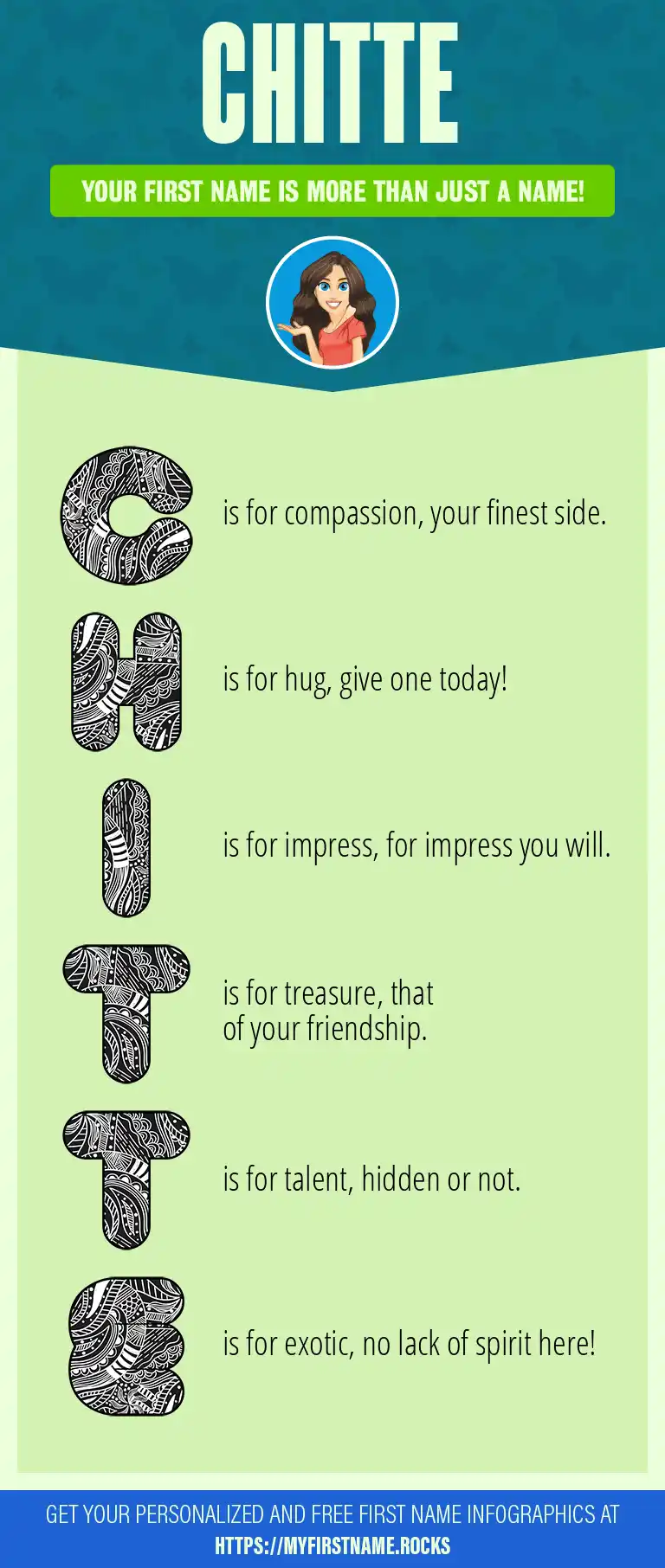 CHITTE

YOUR FIRST NAME IS MORE THAN JUST A NAME!

C is for compassion, your finest side.

H is for hug, give one today!

I is for impress, for impress you will.

T is for treasure, that of your friendship.

T is for talent, hidden or not.

E is for exotic, no lack of spirit here!

GET YOUR PERSONALIZED AND FREE FIRST NAME INFOGRAPHICS AT HTTPS://MYFIRSTNAME.ROCKS