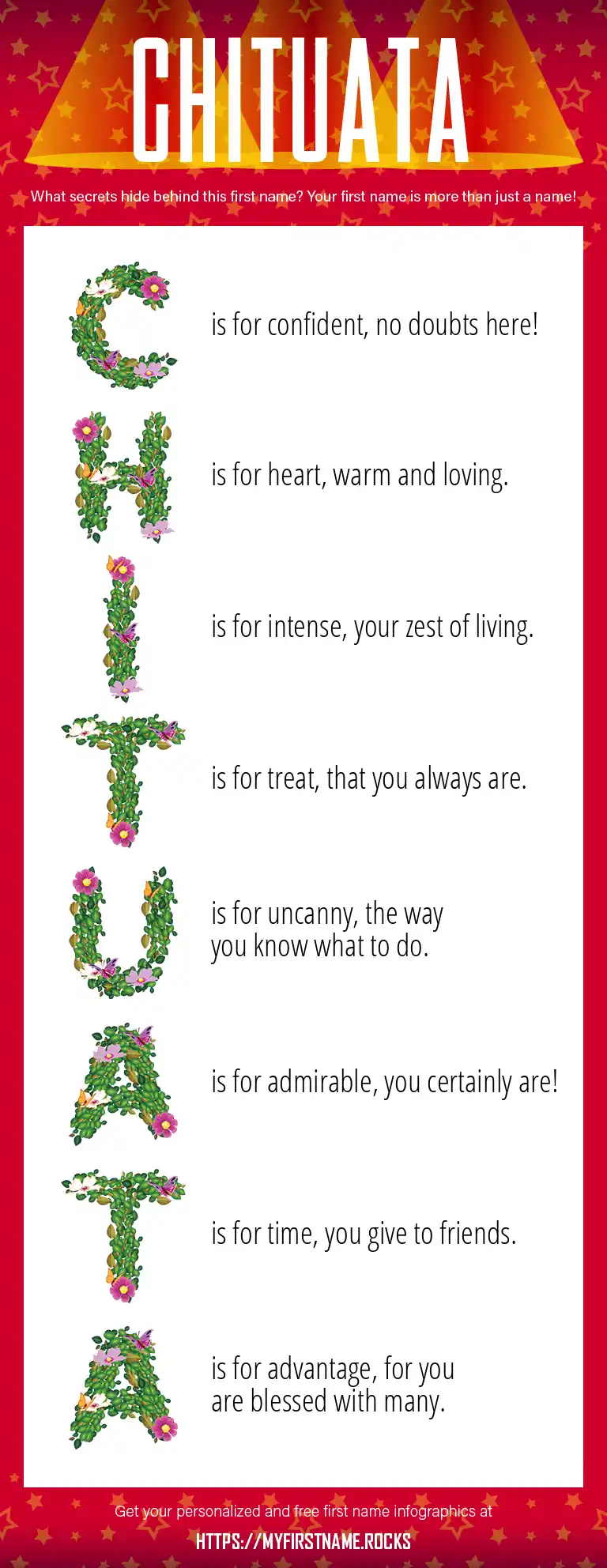 CHITUATA

What secrets hide behind this first name? Your first name is more than just a name!

C is for confident, no doubts here!

H is for heart, warm and loving.

I is for intense, your zest of living.

T is for treat, that you always are.

U is for uncanny, the way you know what to do.

A is for admirable, you certainly are!

T is for time, you give to friends.

A is for advantage, for you are blessed with many.

Get your personalized and free first name infographics at

HTTPS://MYFIRSTNAME.ROCKS