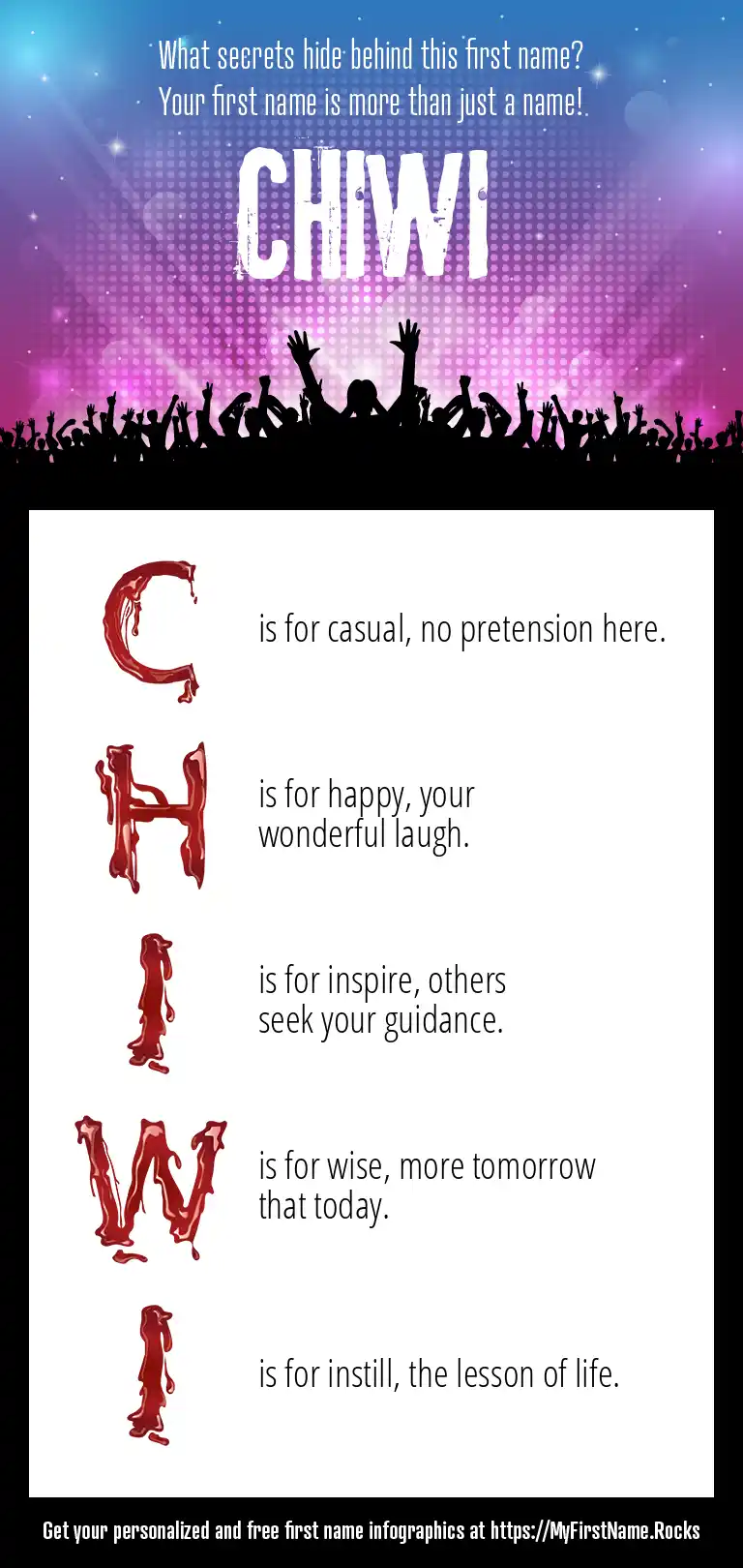 What secrets hide behind this first name?
Your first name is more than just a name!

CHIWI

C is for casual, no pretension here.

H is for happy, your wonderful laugh.

I is for inspire, others seek your guidance.

W is for wise, more tomorrow that today.

I is for instill, the lesson of life.

Get your personalized and free first name infographics at https://MyFirstName.Rocks