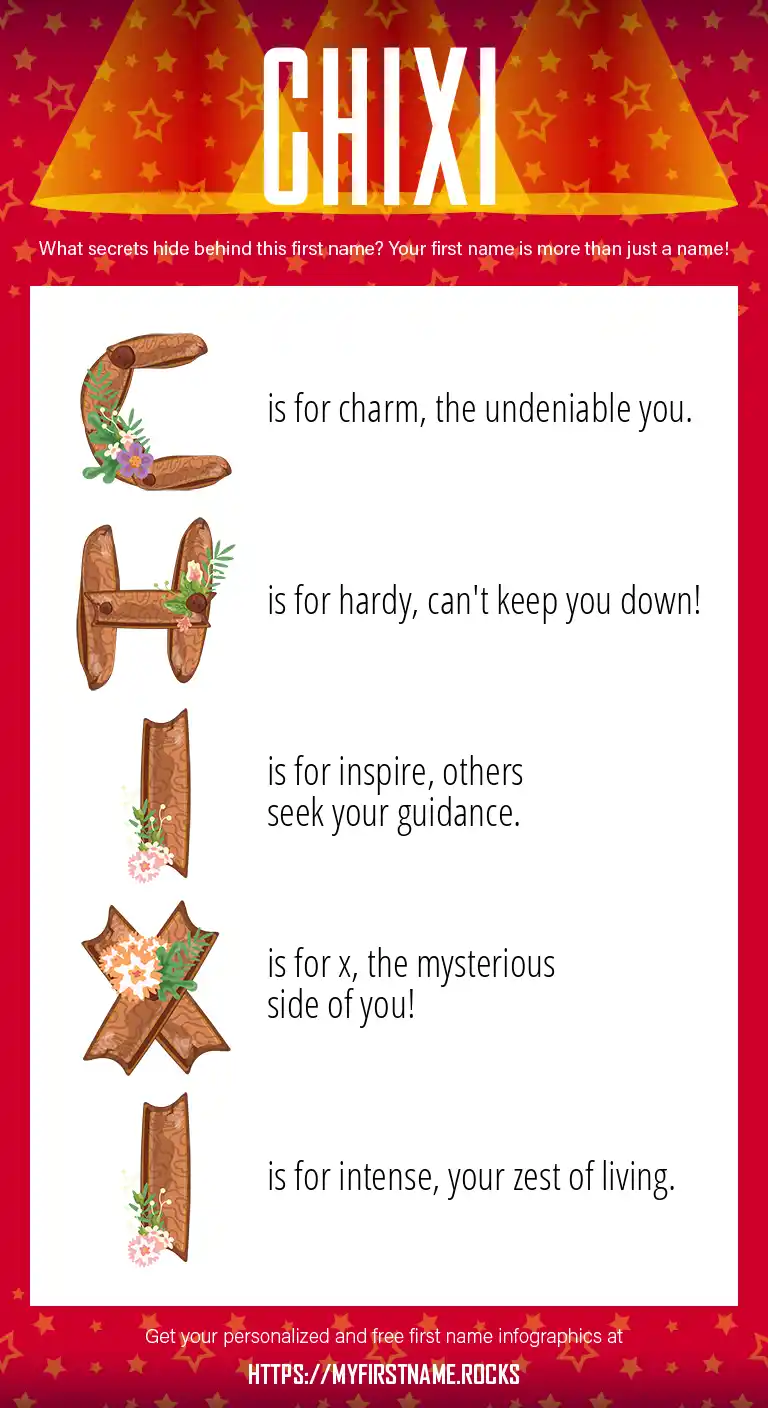 CHIXI

What secrets hide behind this first name? Your first name is more than just a name!

C is for charm, the undeniable you.

H is for hardy, can't keep you down!

I is for inspire, others seek your guidance.

X is for x, the mysterious side of you!

I is for intense, your zest of living.

Get your personalized and free first name infographics at

HTTPS://MYFIRSTNAME.ROCKS