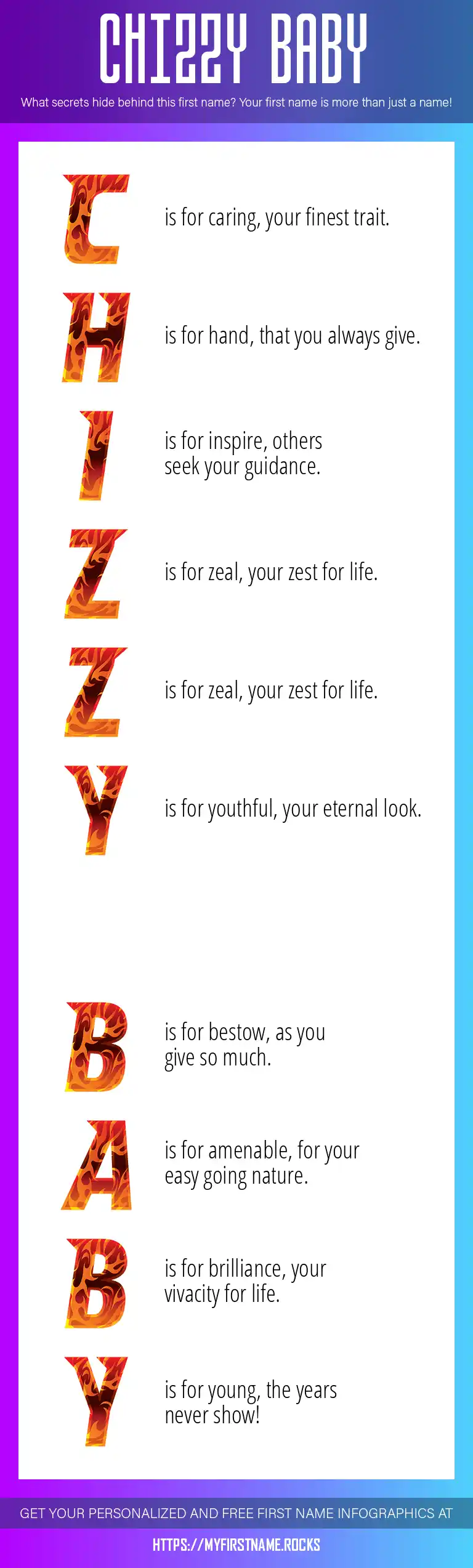 CHIZZY BABY

What secrets hide behind this first name? Your first name is more than just a name!

C is for caring, your finest trait.

H is for hand, that you always give.

I is for inspire, others seek your guidance.

Z is for zeal, your zest for life.

Z is for zeal, your zest for life.

Y is for youthful, your eternal look.

B is for bestow, as you give so much.

A is for amenable, for your easy going nature.

B is for brilliance, your vivacity for life.

Y is for young, the years never show!

GET YOUR PERSONALIZED AND FREE FIRST NAME INFOGRAPHICS AT

HTTPS://MYFIRSTNAME.ROCKS