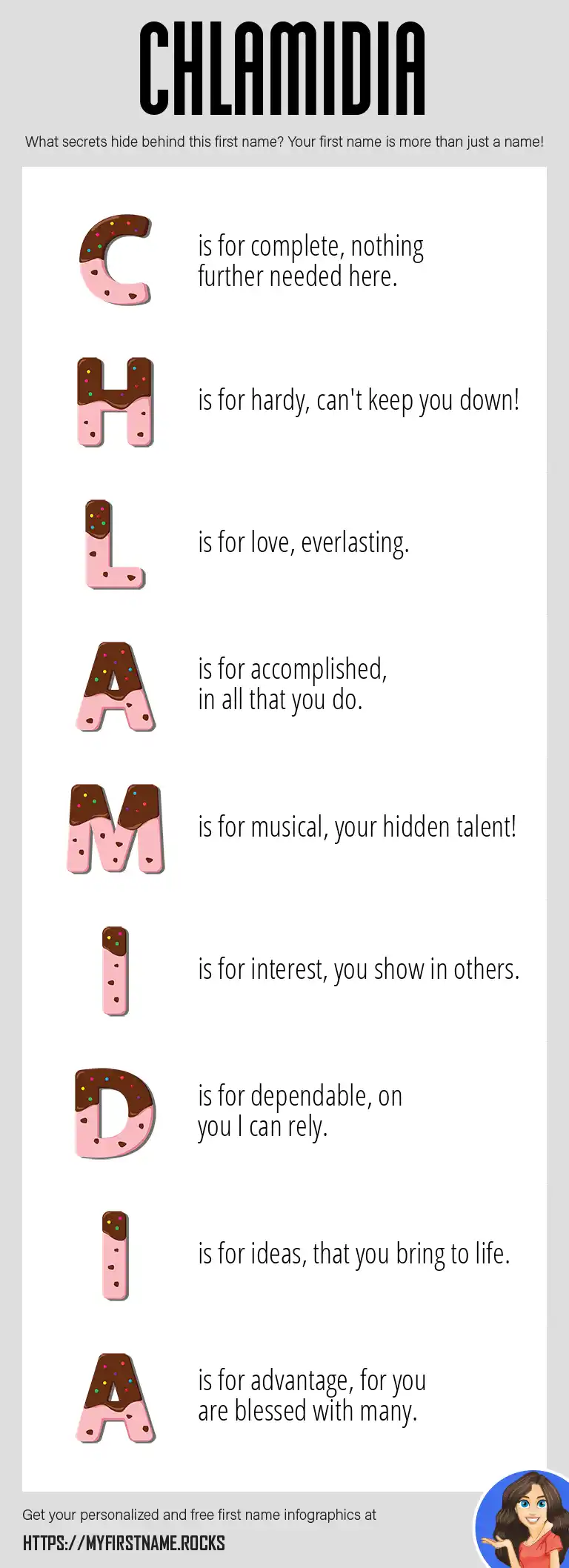 CHLAMIDIA

What secrets hide behind this first name? Your first name is more than just a name!

C is for complete, nothing further needed here.

H is for hardy, can't keep you down!

L is for love, everlasting.

A is for accomplished, in all that you do.

M is for musical, your hidden talent!

I is for interest, you show in others.

D is for dependable, on you I can rely.

I is for ideas, that you bring to life.

A is for advantage, for you are blessed with many.

Get your personalized and free first name infographics at

HTTPS://MYFIRSTNAME.ROCKS