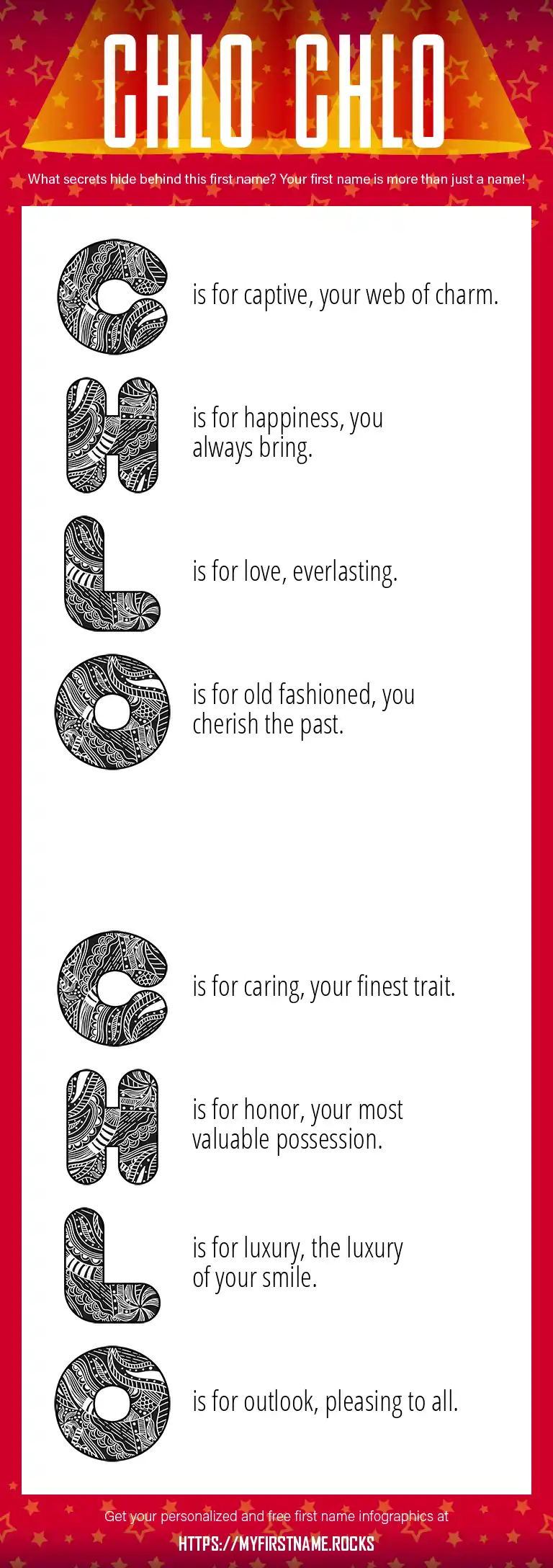 CHLO CHLO

What secrets hide behind this first name? Your first name is more than just a name!

C is for captive, your web of charm.

H is for happiness, you always bring.

L is for love, everlasting.

O is for old fashioned, you cherish the past.

C is for caring, your finest trait.

H is for honor, your most valuable possession.

L is for luxury, the luxury of your smile.

O is for outlook, pleasing to all.

Get your personalized and free first name infographics at

HTTPS://MYFIRSTNAME.ROCKS