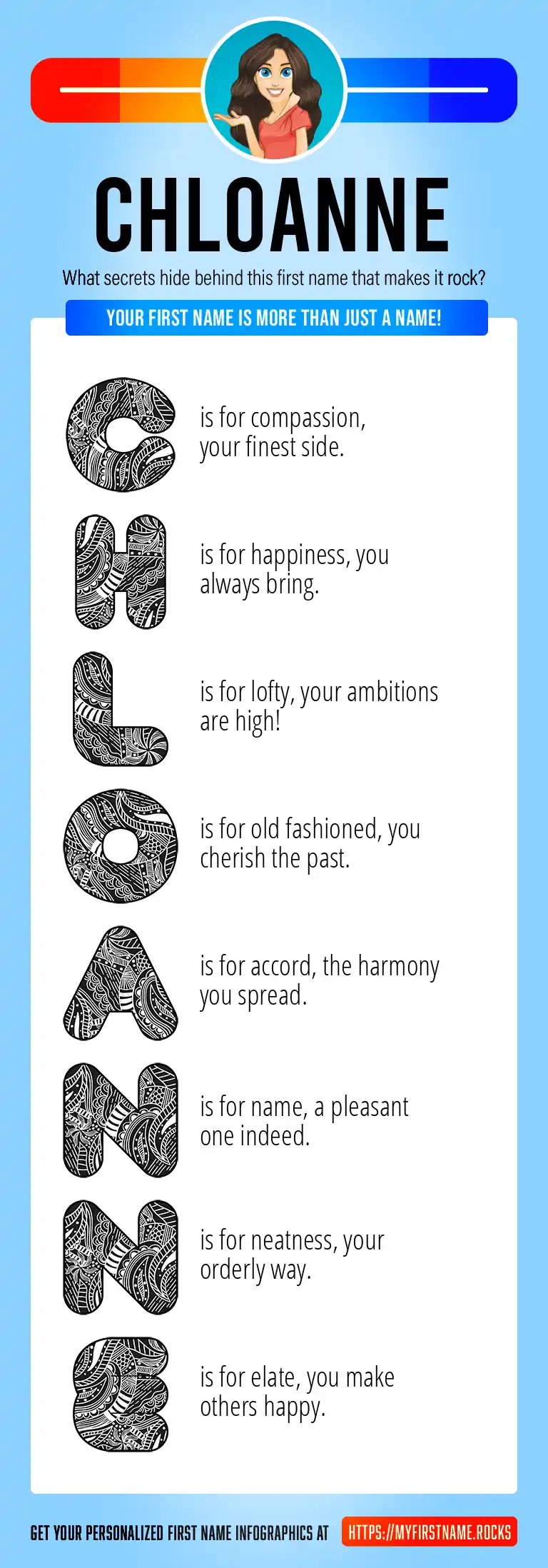 CHLOANNE

What secrets hide behind this first name that makes it rock?

YOUR FIRST NAME IS MORE THAN JUST A NAME!

C is for compassion, your finest side.

H is for happiness, you always bring.

L is for lofty, your ambitions are high!

O is for old fashioned, you cherish the past.

A is for accord, the harmony you spread.

N is for name, a pleasant one indeed.

N is for neatness, your orderly way.

E is for elate, you make others happy.

GET YOUR PERSONALIZED FIRST NAME INFOGRAPHICS AT HTTPS://MYFIRSTNAME.ROCKS