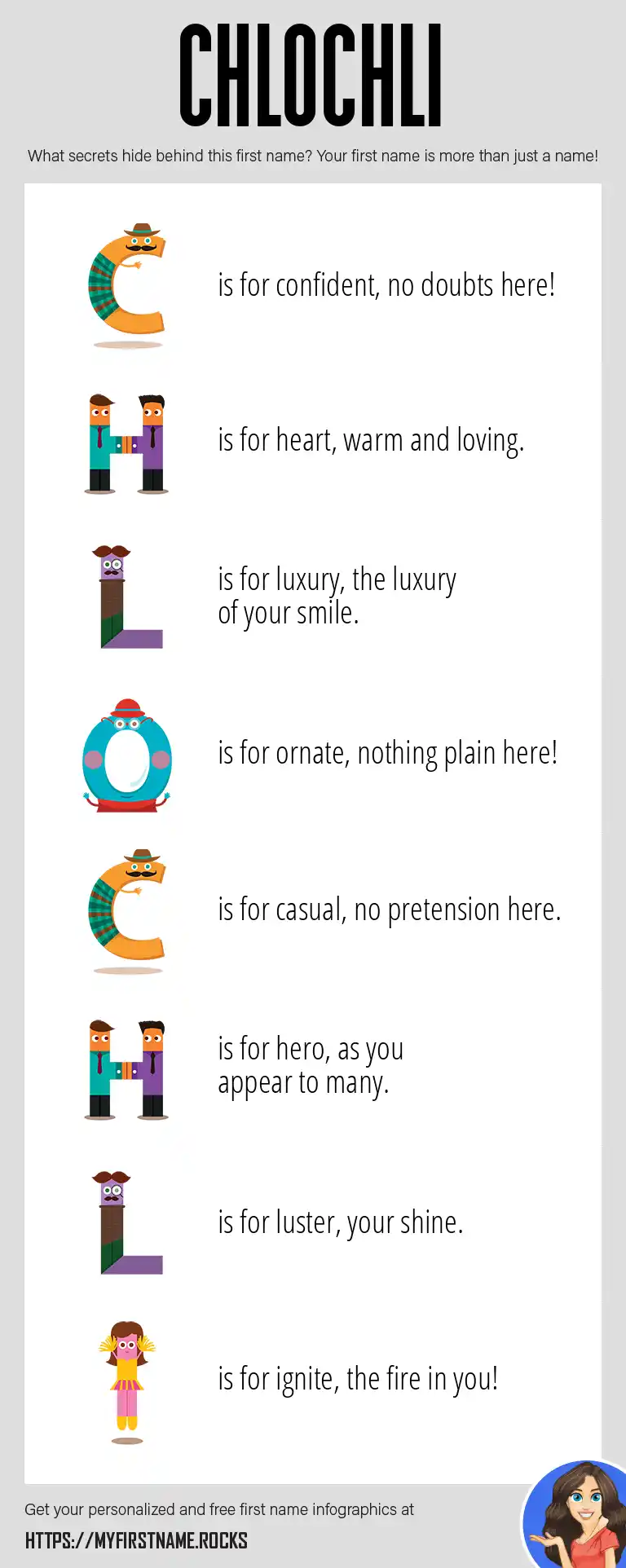 CHLOCHLI

What secrets hide behind this first name? Your first name is more than just a name!

C is for confident, no doubts here!

H is for heart, warm and loving.

L is for luxury, the luxury of your smile.

O is for ornate, nothing plain here!

C is for casual, no pretension here.

H is for hero, as you appear to many.

L is for luster, your shine.

I is for ignite, the fire in you!

Get your personalized and free first name infographics at

HTTPS://MYFIRSTNAME.ROCKS