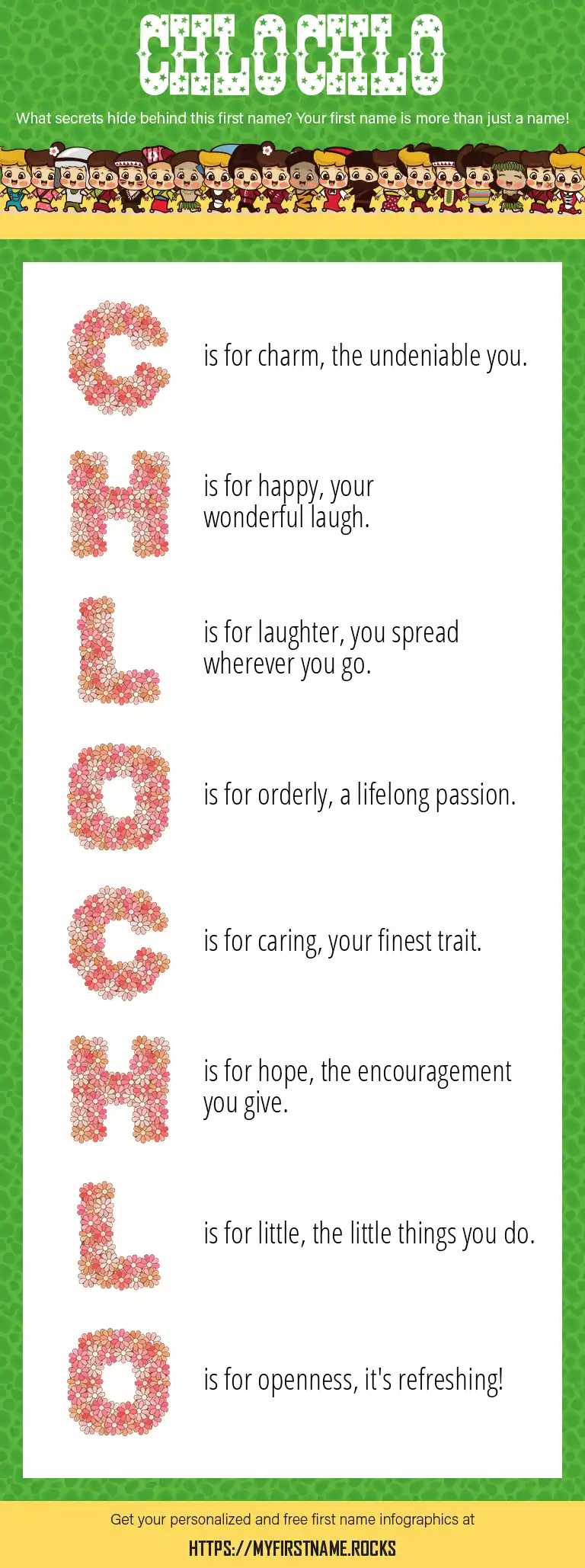 CHLOCHLO

What secrets hide behind this first name? Your first name is more than just a name!

C is for charm, the undeniable you.

H is for happy, your wonderful laugh.

L is for laughter, you spread wherever you go.

O is for orderly, a lifelong passion.

C is for caring, your finest trait.

H is for hope, the encouragement you give.

L is for little, the little things you do.

O is for openness, it's refreshing!

Get your personalized and free first name infographics at

HTTPS://MYFIRSTNAME.ROCKS