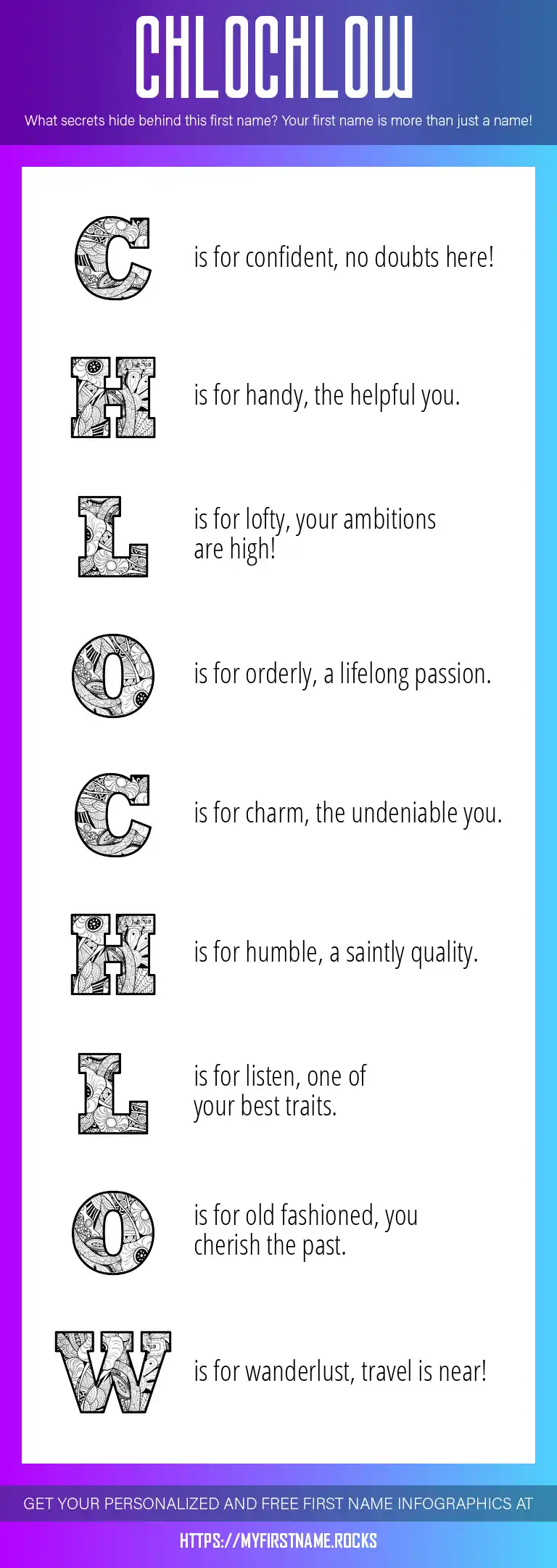 CHLOCHLOW

What secrets hide behind this first name? Your first name is more than just a name!

C is for confident, no doubts here!

H is for handy, the helpful you.

L is for lofty, your ambitions are high!

O is for orderly, a lifelong passion.

C is for charm, the undeniable you.

H is for humble, a saintly quality.

L is for listen, one of your best traits.

O is for old fashioned, you cherish the past.

W is for wanderlust, travel is near!

GET YOUR PERSONALIZED AND FREE FIRST NAME INFOGRAPHICS AT

HTTPS://MYFIRSTNAME.ROCKS