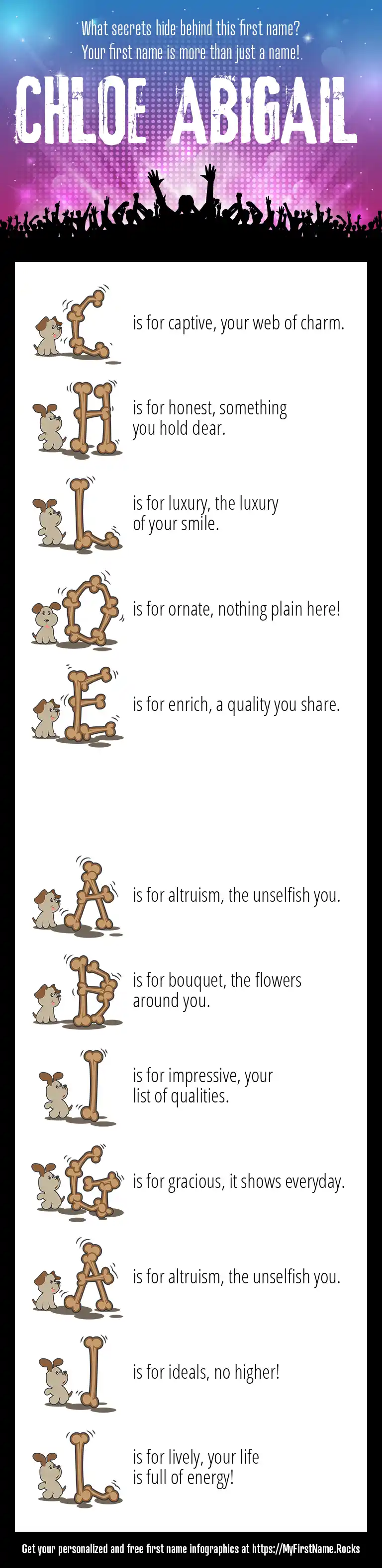 What secrets hide behind this first name?
Your first name is more than just a name!

CHLOE ABIGAIL

C is for captive, your web of charm.

H is for honest, something you hold dear.

L is for luxury, the luxury of your smile.

O is for ornate, nothing plain here!

E is for enrich, a quality you share.

A is for altruism, the unselfish you.

B is for bouquet, the flowers around you.

I is for impressive, your list of qualities.

G is for gracious, it shows everyday.

A is for altruism, the unselfish you.

I is for ideals, no higher!

L is for lively, your life is full of energy!

Get your personalized and free first name infographics at https://MyFirstName.Rocks