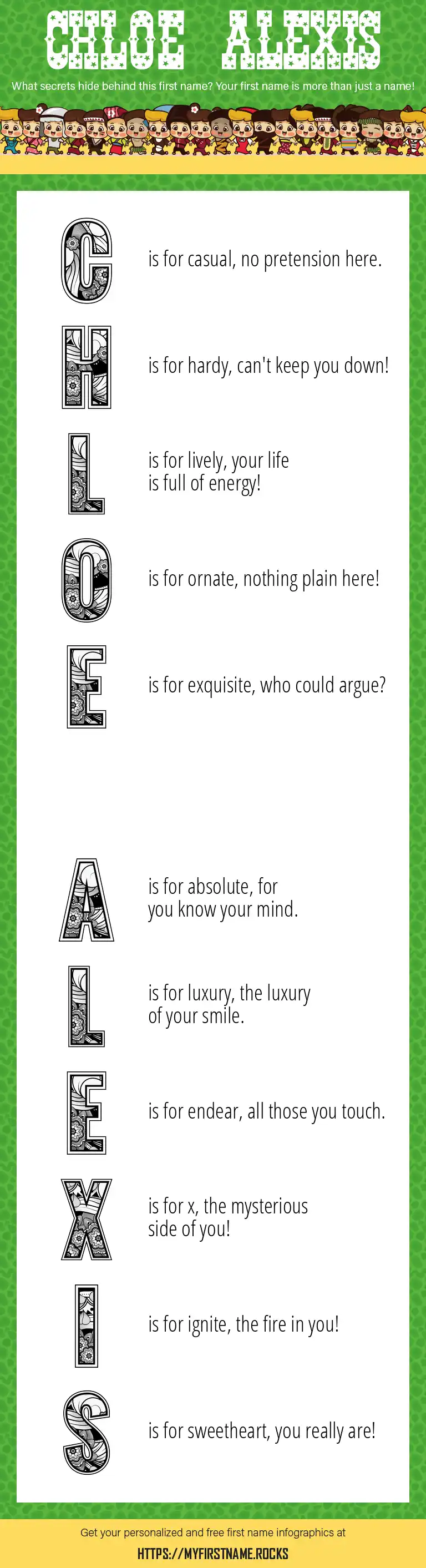 CHLOE ALEXIS

What secrets hide behind this first name? Your first name is more than just a name!

C is for casual, no pretension here.

H is for hardy, can't keep you down!

L is for lively, your life is full of energy!

O is for ornate, nothing plain here!

E is for exquisite, who could argue?

A is for absolute, for you know your mind.

L is for luxury, the luxury of your smile.

E is for endear, all those you touch.

X is for x, the mysterious side of you!

I is for ignite, the fire in you!

S is for sweetheart, you really are!

Get your personalized and free first name infographics at

HTTPS://MYFIRSTNAME.ROCKS