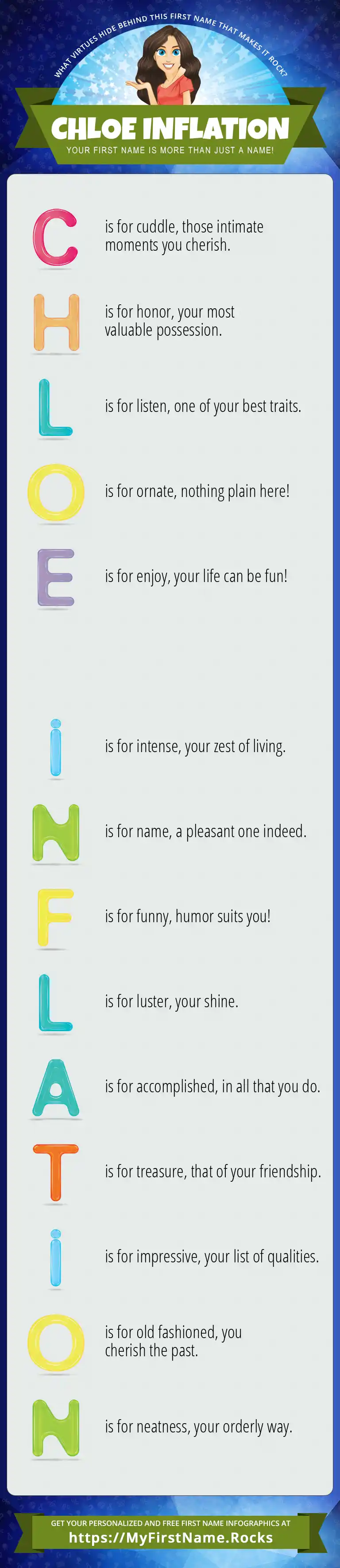 WHAT VIRTUES HIDE BEHIND THIS FIRST NAME THAT MAKES IT ROCK?

CHLOE INFLATION

YOUR FIRST NAME IS MORE THAN JUST A NAME!

C is for cuddle, those intimate moments you cherish.

H is for honor, your most valuable possession.

L is for listen, one of your best traits.

O is for ornate, nothing plain here!

E is for enjoy, your life can be fun!

I is for intense, your zest of living.

N is for name, a pleasant one indeed.

F is for funny, humor suits you!

L is for luster, your shine.

A is for accomplished, in all that you do.

T is for treasure, that of your friendship.

I is for impressive, your list of qualities.

O is for old fashioned, you cherish the past.

N is for neatness, your orderly way.

GET YOUR PERSONALIZED AND FREE FIRST NAME INFOGRAPHICS AT
https://MyFirstName.Rocks