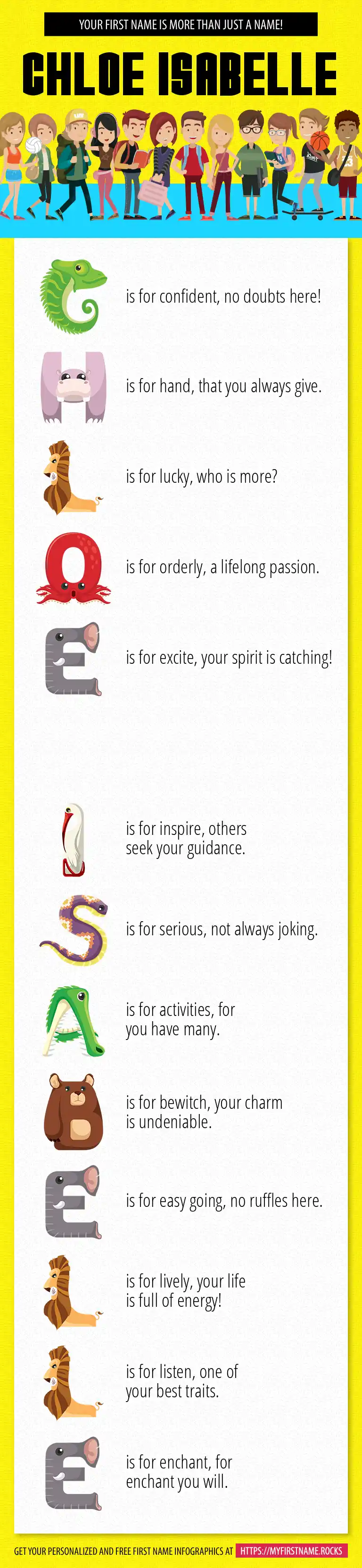 YOUR FIRST NAME IS MORE THAN JUST A NAME!

CHLOE ISABELLE

C is for confident, no doubts here!

H is for hand, that you always give.

L is for lucky, who is more?

O is for orderly, a lifelong passion.

E is for excite, your spirit is catching!

I is for inspire, others seek your guidance.

S is for serious, not always joking.

A is for activities, for you have many.

B is for bewitch, your charm is undeniable.

E is for easy going, no ruffles here.

L is for lively, your life is full of energy!

L is for listen, one of your best traits.

E is for enchant, for enchant you will.

GET YOUR PERSONALIZED AND FREE FIRST NAME INFOGRAPHICS AT HTTPS://MYFIRSTNAME.ROCKS