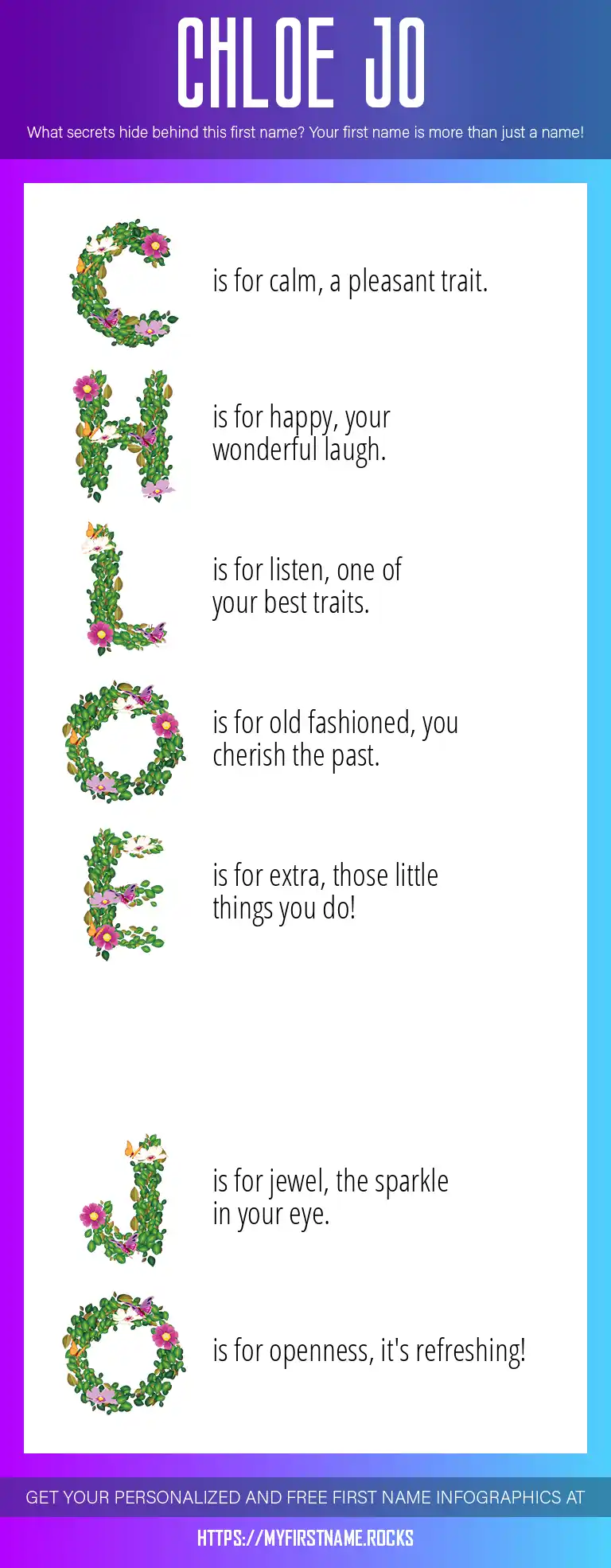 CHLOE JO

What secrets hide behind this first name? Your first name is more than just a name!

C is for calm, a pleasant trait.

H is for happy, your wonderful laugh.

L is for listen, one of your best traits.

O is for old fashioned, you cherish the past.

E is for extra, those little things you do!

J is for jewel, the sparkle in your eye.

O is for openness, it's refreshing!

GET YOUR PERSONALIZED AND FREE FIRST NAME INFOGRAPHICS AT

HTTPS://MYFIRSTNAME.ROCKS