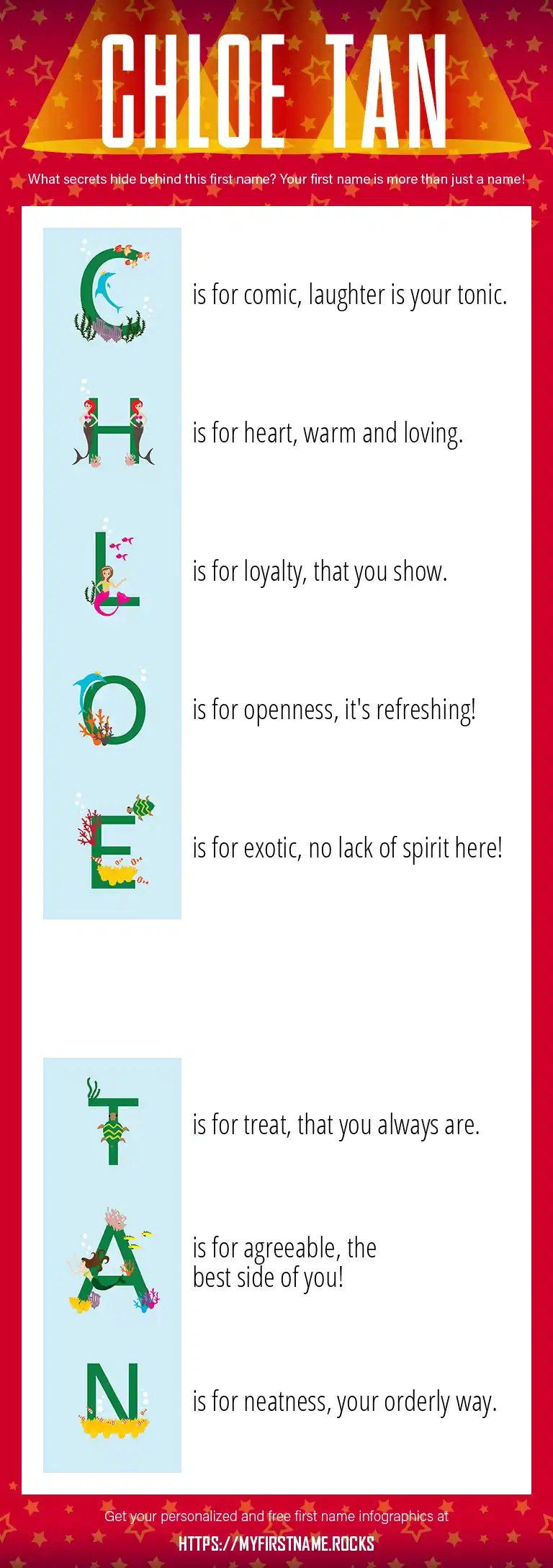 CHLOE TAN

What secrets hide behind this first name? Your first name is more than just a name!

C is for comic, laughter is your tonic.

H is for heart, warm and loving.

L is for loyalty, that you show.

O is for openness, it's refreshing!

E is for exotic, no lack of spirit here!

T is for treat, that you always are.

A is for agreeable, the best side of you!

N is for neatness, your orderly way.

Get your personalized and free first name infographics at
HTTPS://MYFIRSTNAME.ROCKS