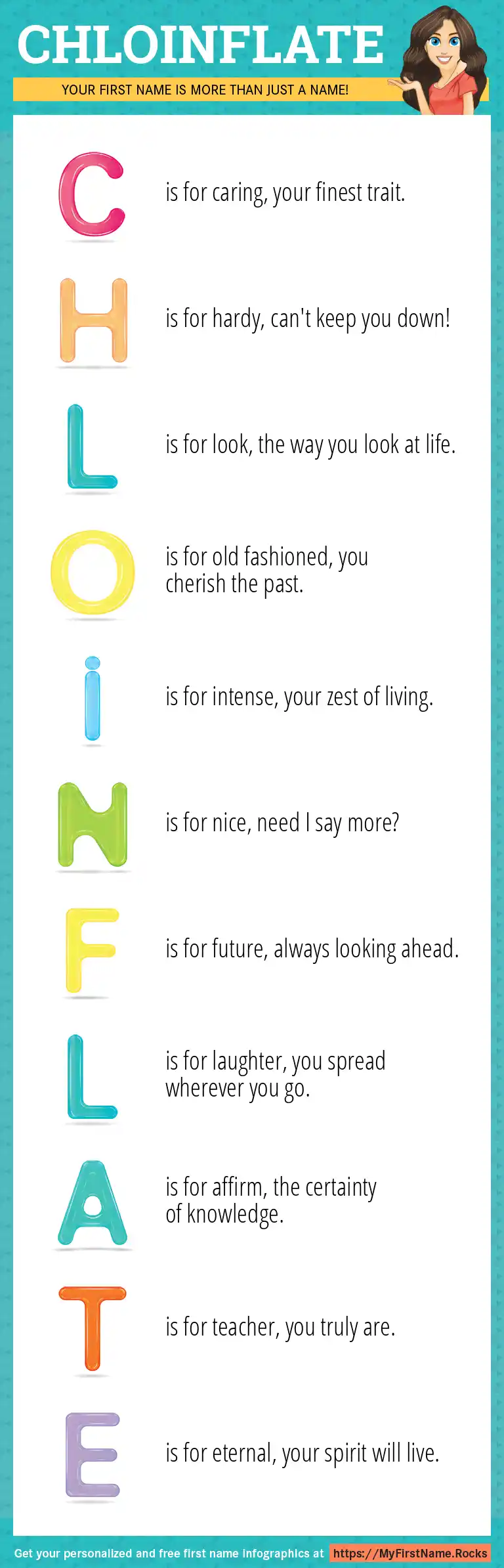 CHLOINFLATE

YOUR FIRST NAME IS MORE THAN JUST A NAME!

C is for caring, your finest trait.

H is for hardy, can't keep you down!

L is for look, the way you look at life.

O is for old fashioned, you cherish the past.

i is for intense, your zest of living.

N is for nice, need I say more?

F is for future, always looking ahead.

L is for laughter, you spread wherever you go.

A is for affirm, the certainty of knowledge.

T is for teacher, you truly are.

E is for eternal, your spirit will live.

Get your personalized and free first name infographics at https://MyFirstName.Rocks