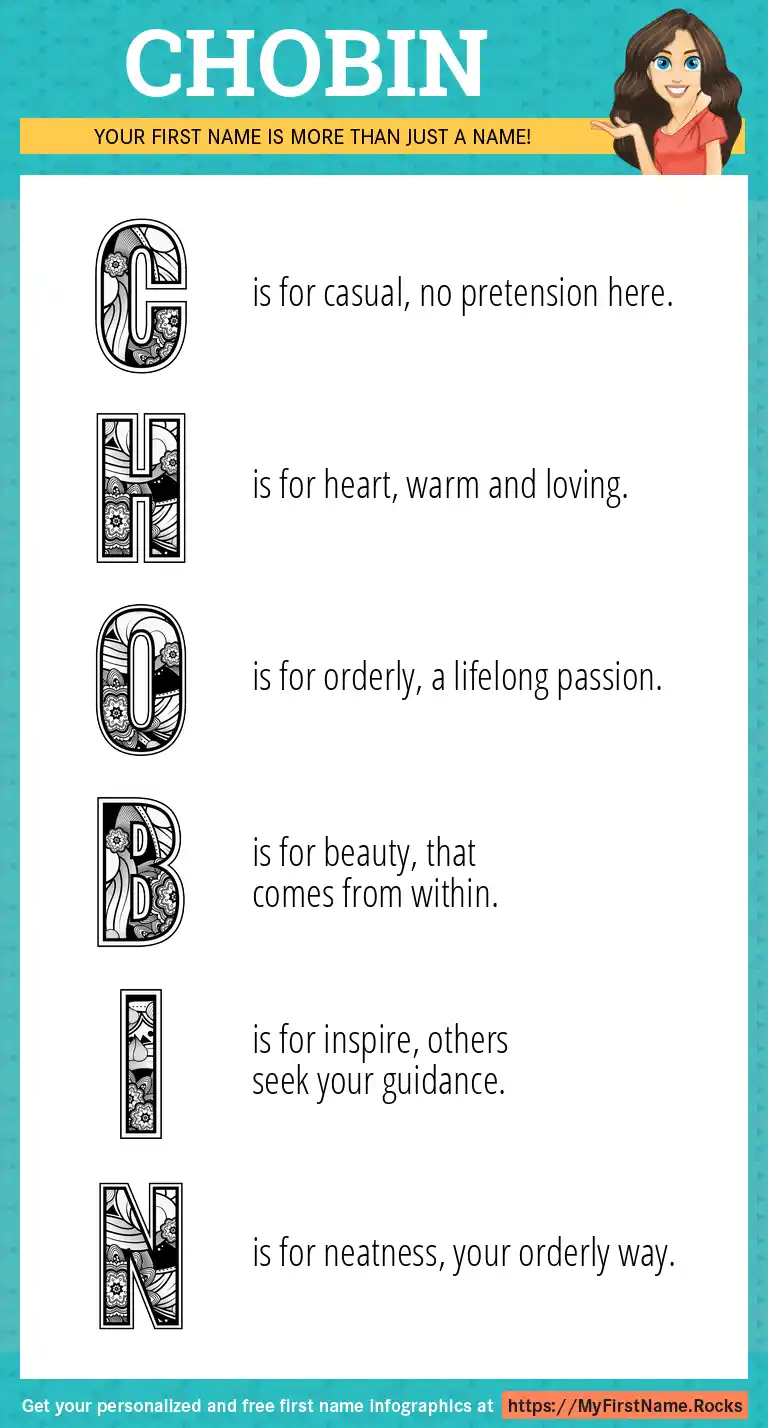 CHOBIN

YOUR FIRST NAME IS MORE THAN JUST A NAME!

C is for casual, no pretension here.

H is for heart, warm and loving.

O is for orderly, a lifelong passion.

B is for beauty, that comes from within.

I is for inspire, others seek your guidance.

N is for neatness, your orderly way.

Get your personalized and free first name infographics at https://MyFirstName.Rocks