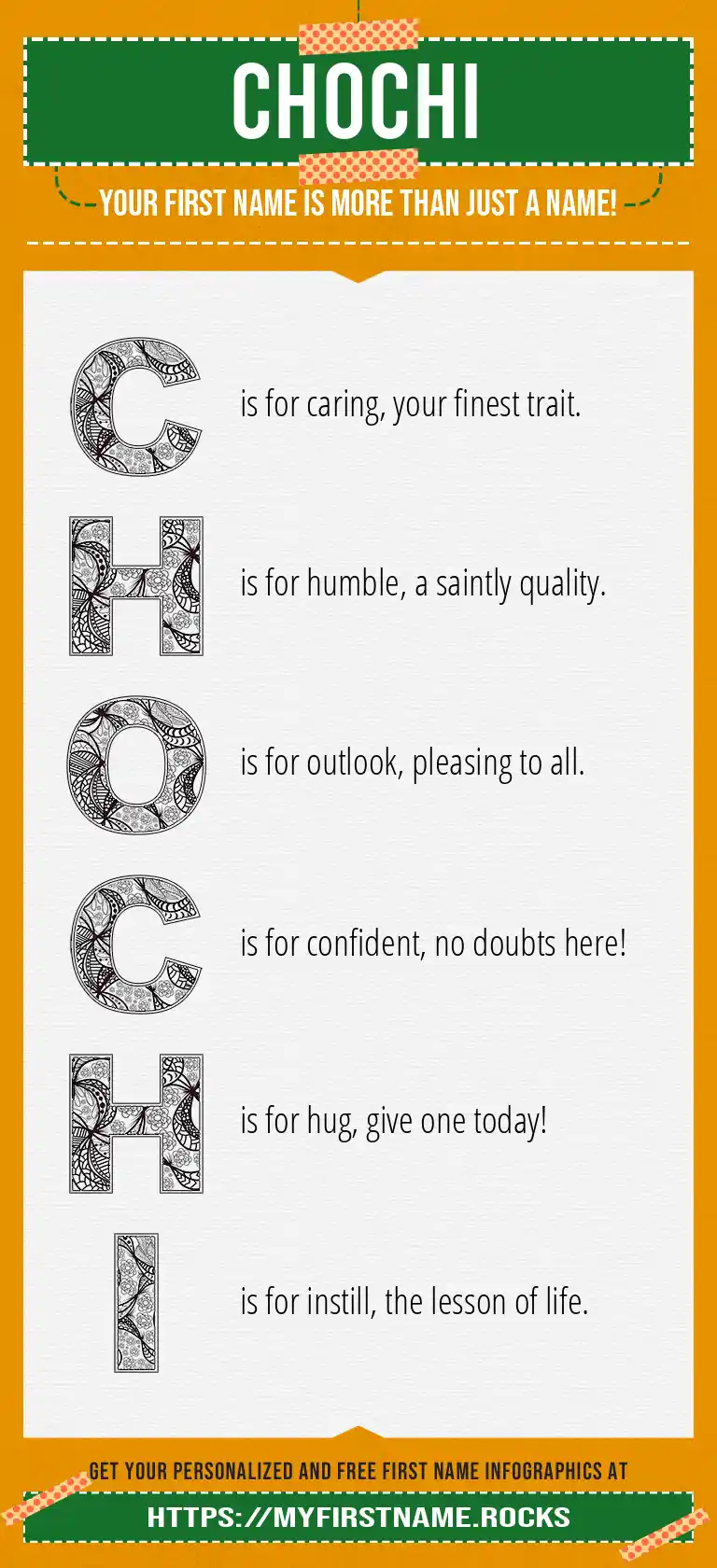 CHOCHI

YOUR FIRST NAME IS MORE THAN JUST A NAME!

C is for caring, your finest trait.

H is for humble, a saintly quality.

O is for outlook, pleasing to all.

C is for confident, no doubts here!

H is for hug, give one today!

I is for instill, the lesson of life.

GET YOUR PERSONALIZED AND FREE FIRST NAME INFOGRAPHICS AT

HTTPS://MYFIRSTNAME.ROCKS