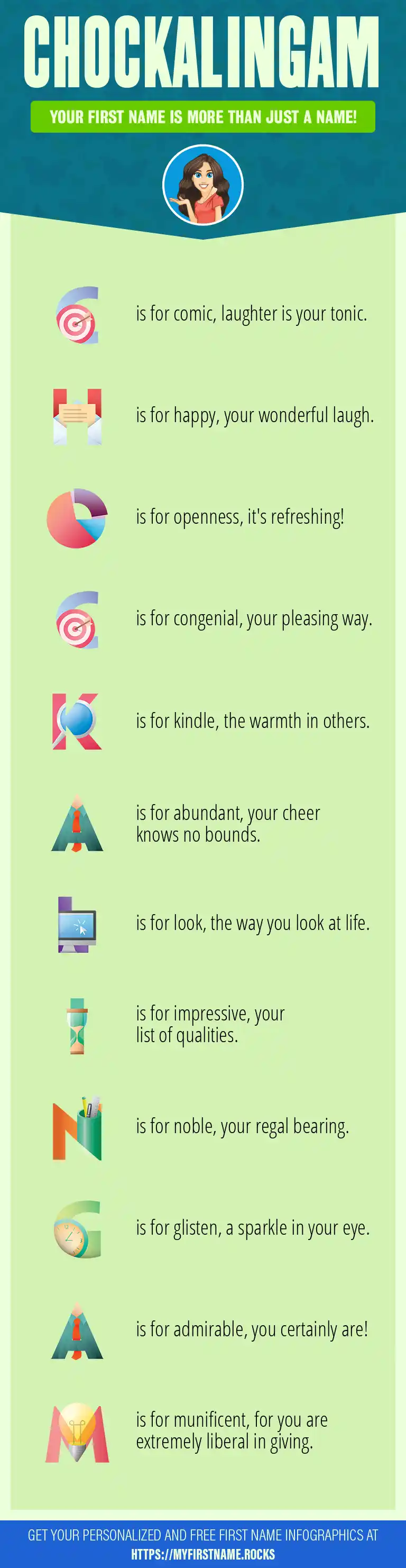 CHOCKALINGAM

YOUR FIRST NAME IS MORE THAN JUST A NAME!

C is for comic, laughter is your tonic.

H is for happy, your wonderful laugh.

O is for openness, it's refreshing!

C is for congenial, your pleasing way.

K is for kindle, the warmth in others.

A is for abundant, your cheer knows no bounds.

L is for look, the way you look at life.

I is for impressive, your list of qualities.

N is for noble, your regal bearing.

G is for glisten, a sparkle in your eye.

A is for admirable, you certainly are!

M is for munificent, for you are extremely liberal in giving.

GET YOUR PERSONALIZED AND FREE FIRST NAME INFOGRAPHICS AT HTTPS://MYFIRSTNAME.ROCKS