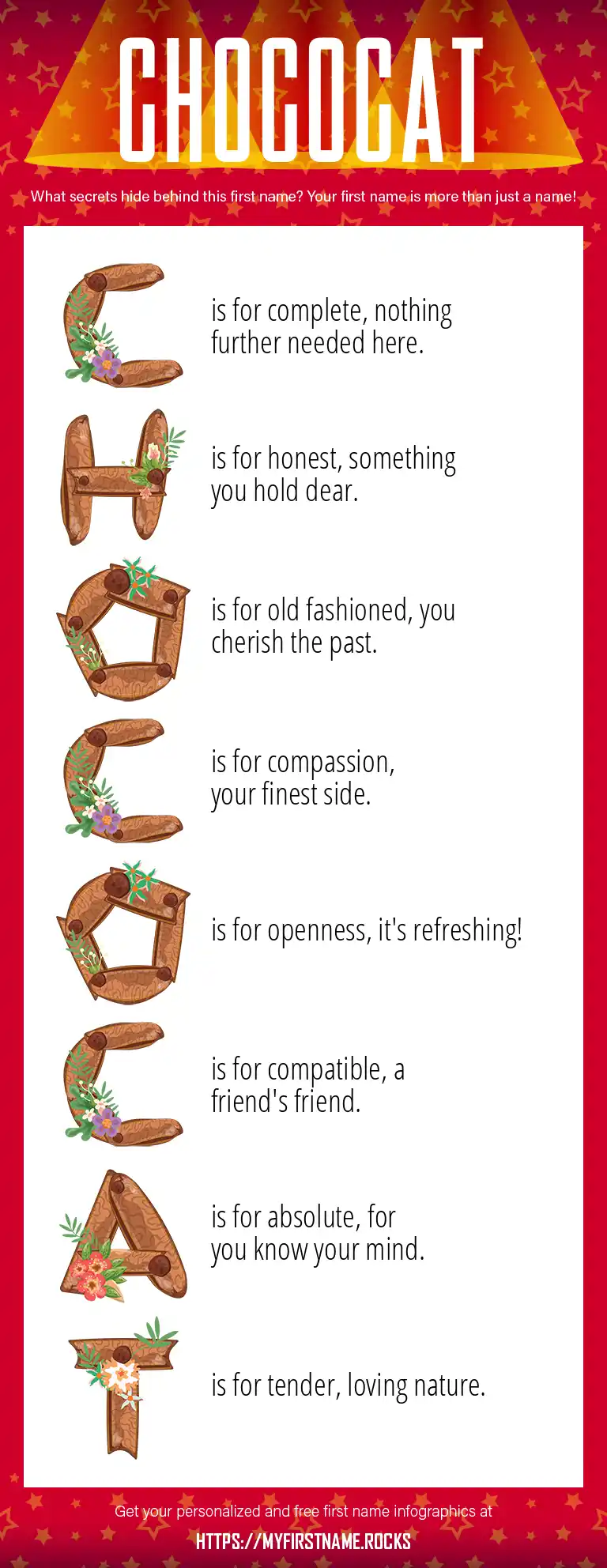 CHOCOCAT

What secrets hide behind this first name? Your first name is more than just a name!

C is for complete, nothing further needed here.

H is for honest, something you hold dear.

O is for old fashioned, you cherish the past.

C is for compassion, your finest side.

O is for openness, it's refreshing!

C is for compatible, a friend's friend.

A is for absolute, for you know your mind.

T is for tender, loving nature.

Get your personalized and free first name infographics at

HTTPS://MYFIRSTNAME.ROCKS